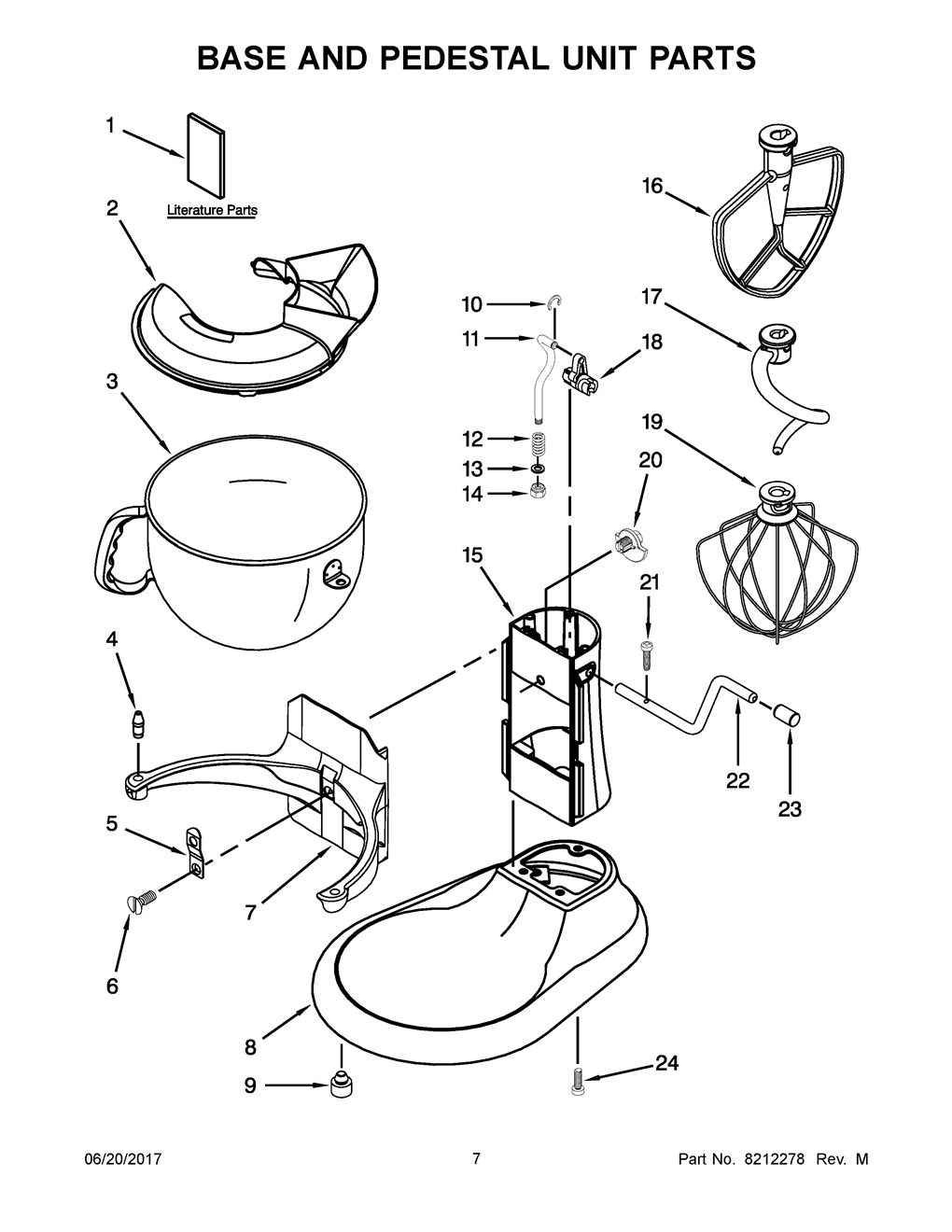 BASE AND PEDESTAL UNIT PARTS

1

Literature Parts

2

3

4

5

6

7

8

9

10

11

12

13

14

15

16

17

18

19

20

21

22

23

24

06/20/2017

7

Part No. 8212278 Rev. M