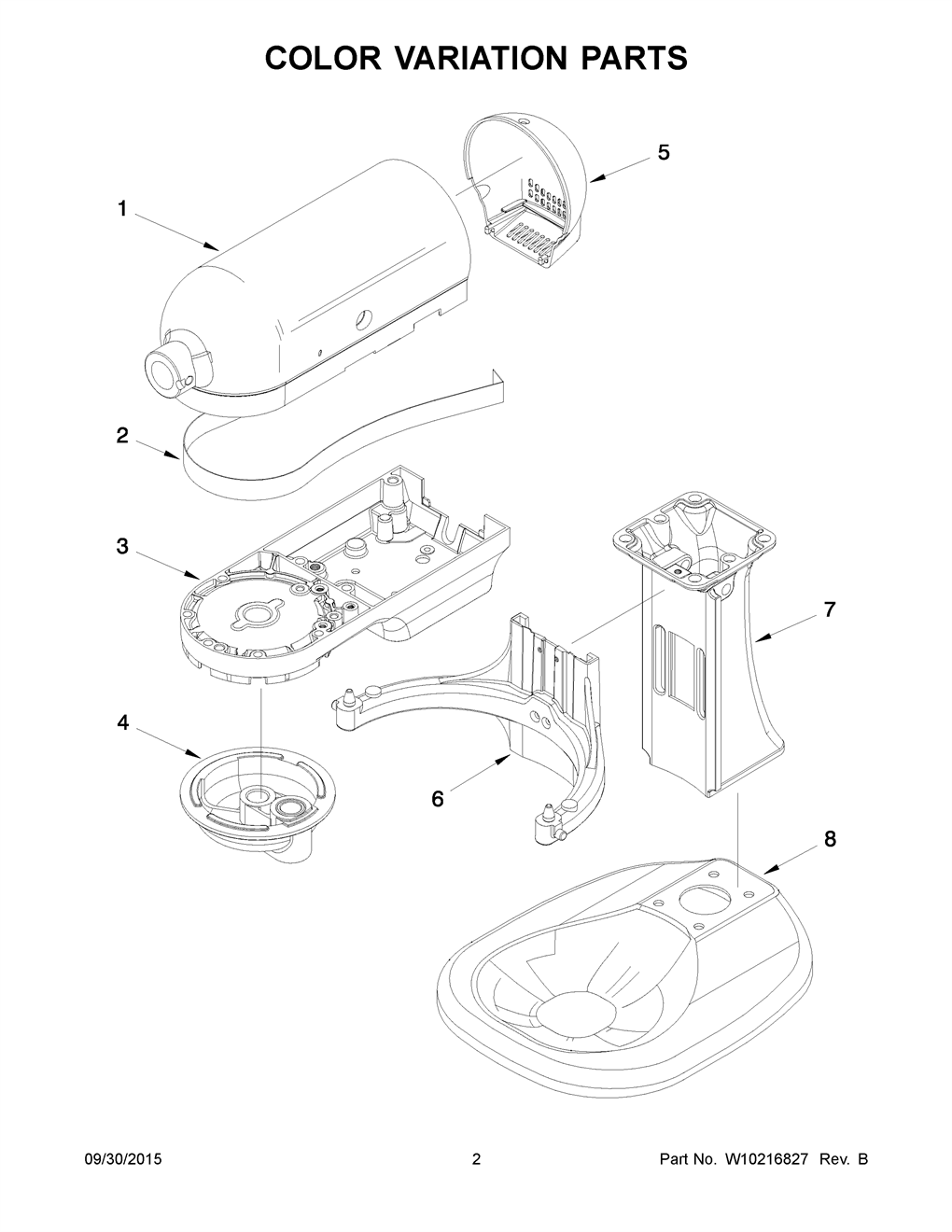 COLOR VARIATION PARTS

5

1

2

3

7

4

6

8

09/30/2015

2

Part No. W10216827 Rev. B