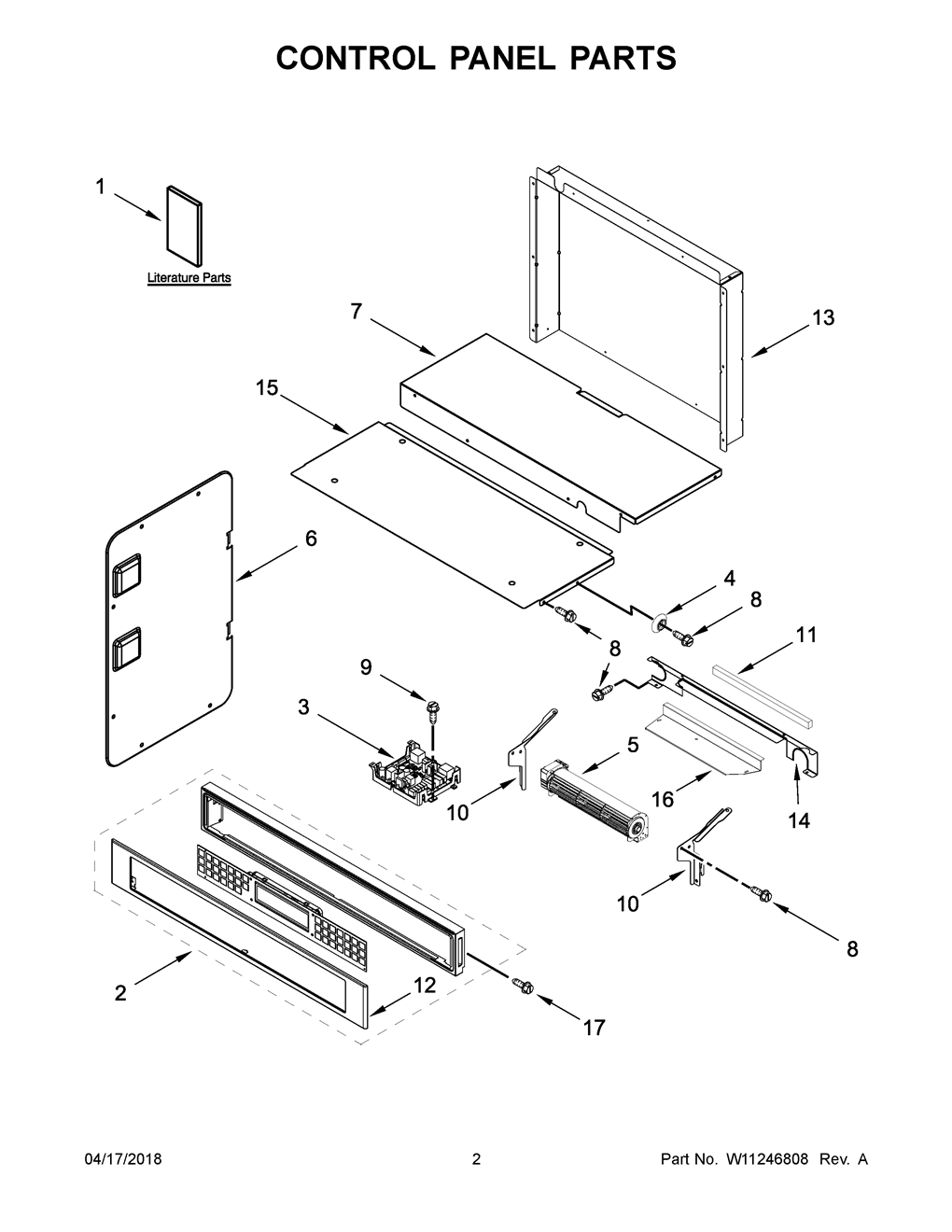 CONTROL PANEL PARTS

1

Literature Parts

7

13

15

6

4

8

8

11

9

3

5

10

16

14

10

8

2

12

17

04/17/2018

2

Part No. W11246808 Rev. A