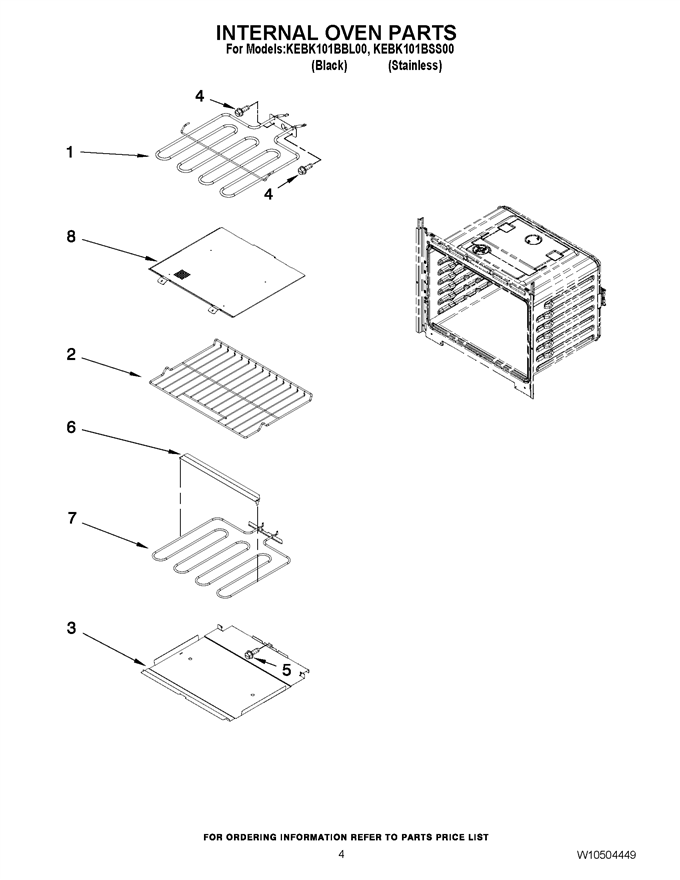 INTERNAL OVEN PARTS
For Models:KEBK101BBL00, KEBK101BSS00
(Black) (Stainless)

4
1
4
8
2
6
7
3
5

FOR ORDERING INFORMATION REFER TO PARTS PRICE LIST
4
W10504449