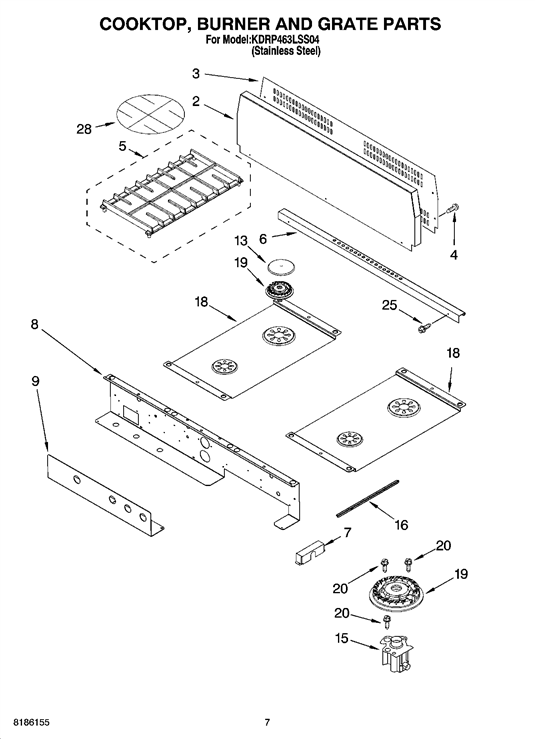 COOKTOP, BURNER AND GRATE PARTS
For Model:KDRP463LSS04
(Stainless Steel)

3
2
28
5
4
6
13
19
18
25
8
18
9
16
7
20
20
19
20
15

8186155

7