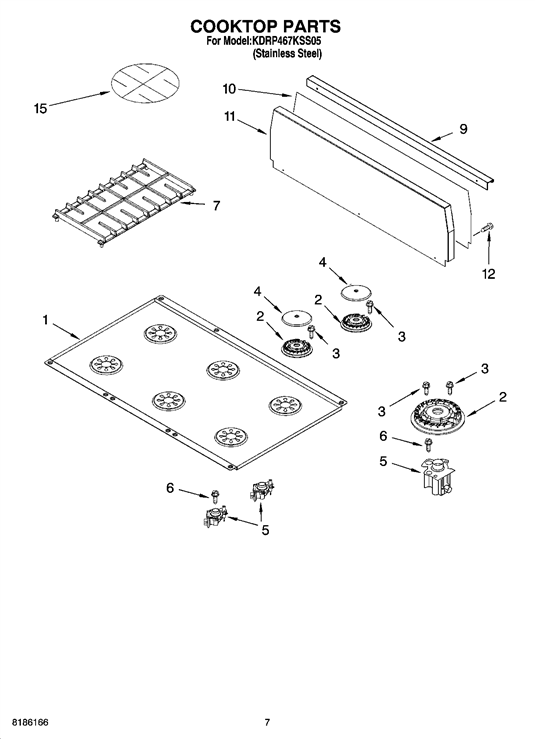 COOKTOP PARTS
For Model:KDRP467KSS05
(Stainless Steel)

15

10

11

9

7

12

4

4

2

2

3

3

1

3

3

2

6

5

6

5

8186166

7