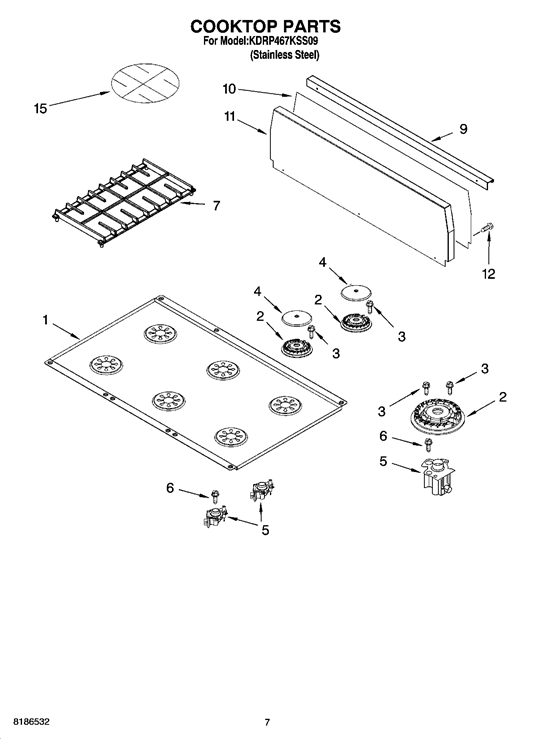 COOKTOP PARTS
For Model:KDRP467KSS09
(Stainless Steel)

15
10
11
9
7
12
4
4
2
2
3
3
1
3
3
2
6
5
6
5

8186532
7