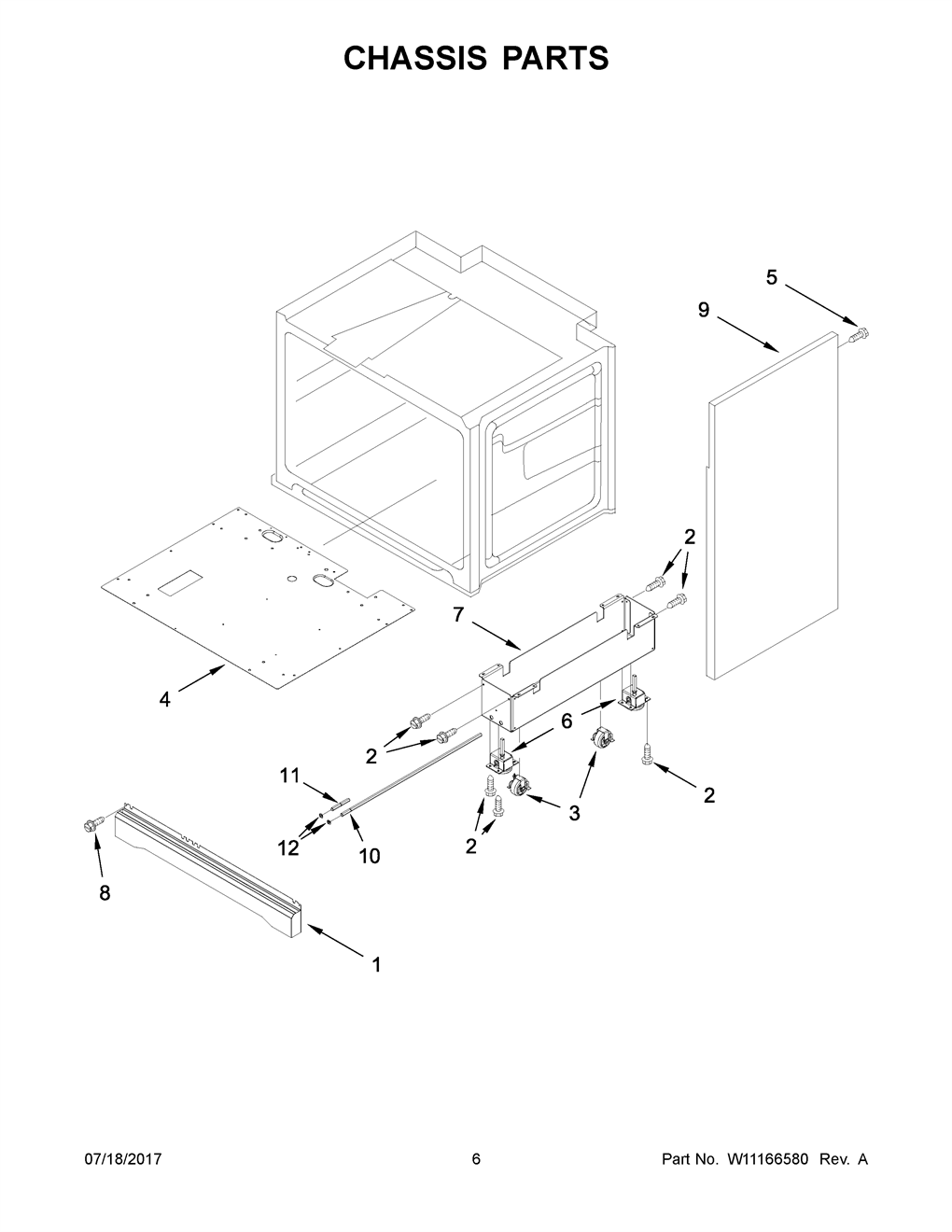 CHASSIS PARTS

5
9
2
7
4
2
6
11
3
2
12
10
2
8
1

07/18/2017
6
Part No. W11166580 Rev. A