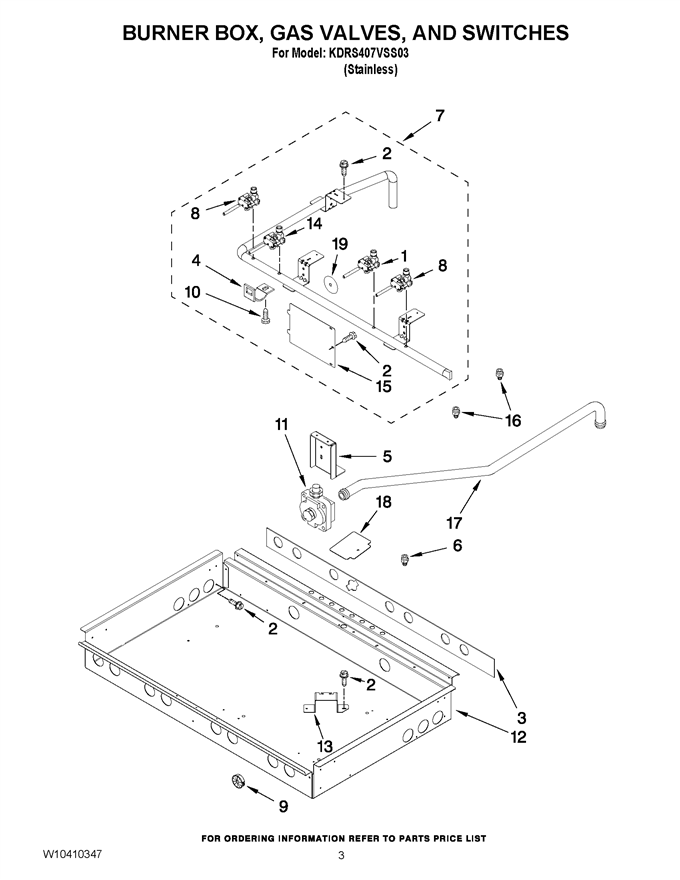 BURNER BOX, GAS VALVES, AND SWITCHES
For Model: KDRS407VSS03
(Stainless)

7
2
8
14
19
1
8
4
10
2
15
16
11
5
18
17
6
2
2
3
12
13
9

FOR ORDERING INFORMATION REFER TO PARTS PRICE LIST
W10410347
3