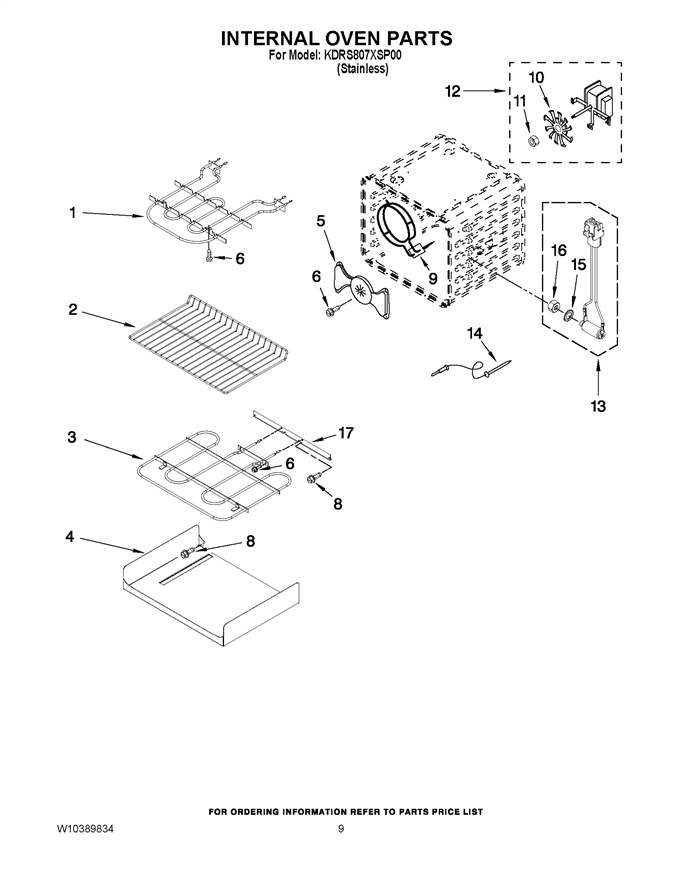 INTERNAL OVEN PARTS
For Model: KDRS807XSP00
(Stainless)

12
10
11
1
6
5
6
9
16
15
2
14
13
3
17
6
8
4
8

FOR ORDERING INFORMATION REFER TO PARTS PRICE LIST
W10389834
9