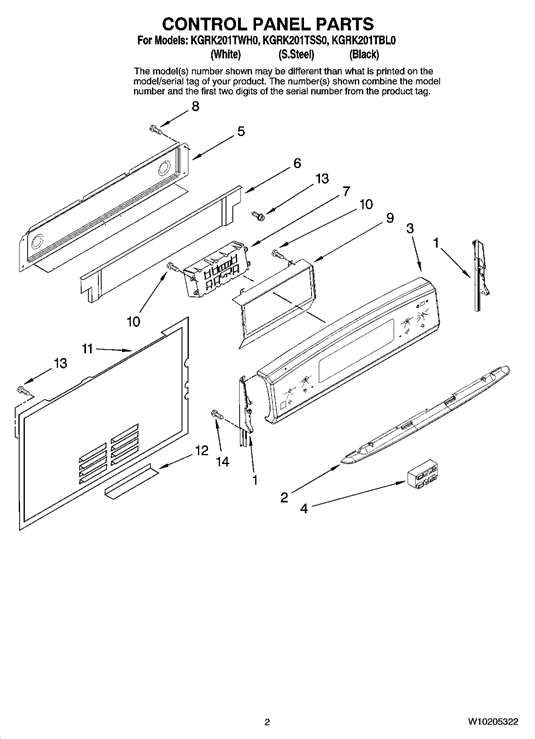 CONTROL PANEL PARTS
For Models: KGRK201TWH0, KGRK201TSS0, KGRK201TBL0
(White) (S.Steel) (Black)

The model(s) number shown may be different than what is printed on the model/serial tag of your product. The number(s) shown combine the model number and the first two digits of the serial number from the product tag.

8
5
6
13
7
10
9
3
1
10
11
13
12
14
1
2
4

2

W10205322