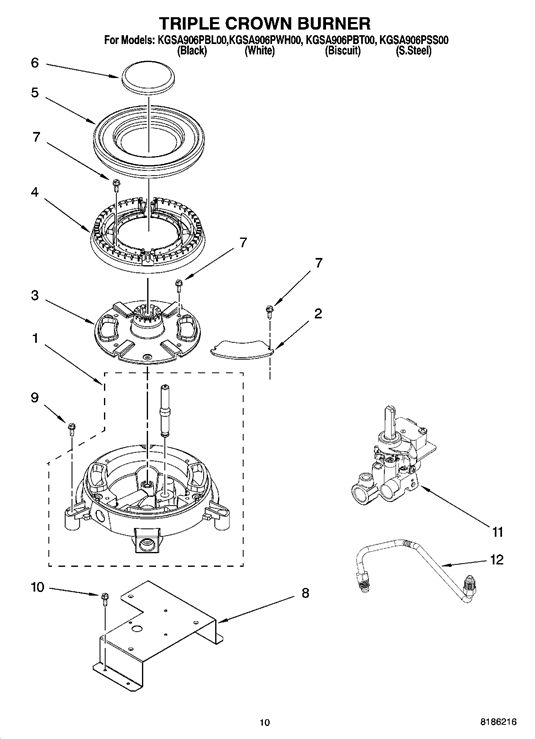 TRIPLE CROWN BURNER
For Models: KGSA906PBL00,KGSA906PWH00, KGSA906PBT00, KGSA906PSS00
(Black) (White) (Biscuit) (S.Steel)

6
5
7
4
7
7
3
2
1
9
11
12
10
8

10

8186216