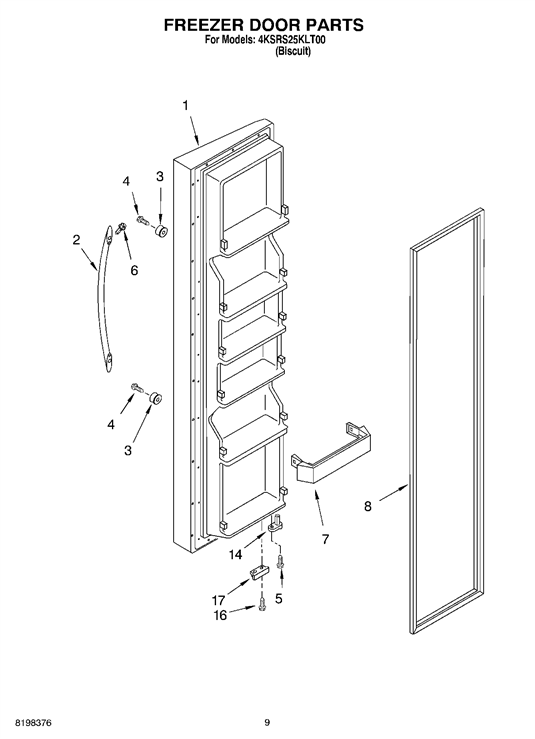 FREEZER DOOR PARTS
For Models: 4KSRS25KLT00
(Biscuit)

1
4
3
2
6
4
3
8
7
14
17
5
16

8198376
9