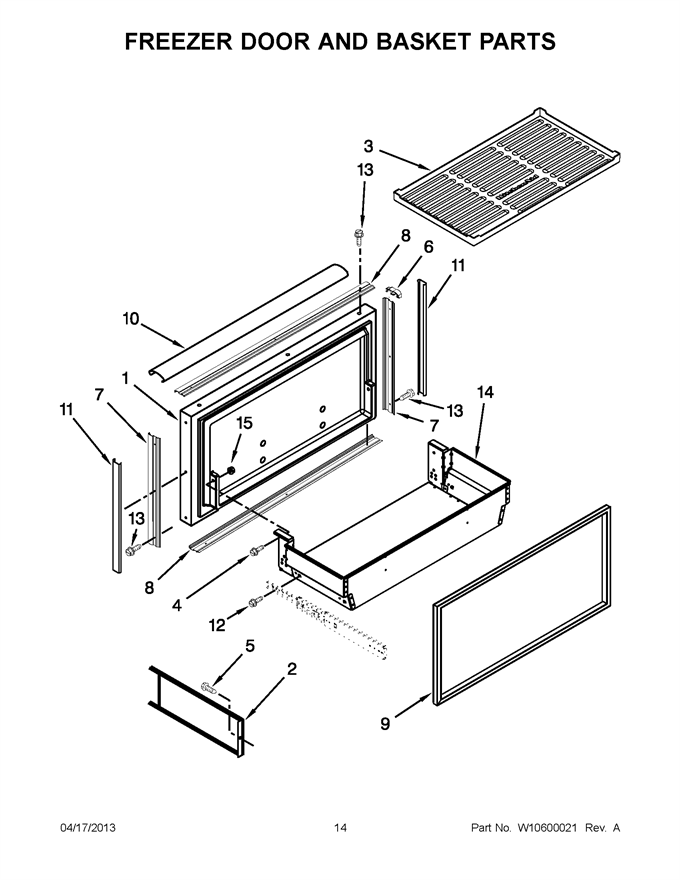 FREEZER DOOR AND BASKET PARTS

3
13
8
6
11
10
1
7
11
15
13
14
7
13
8
4
12
5
2
9

04/17/2013
14
Part No. W10600021 Rev. A