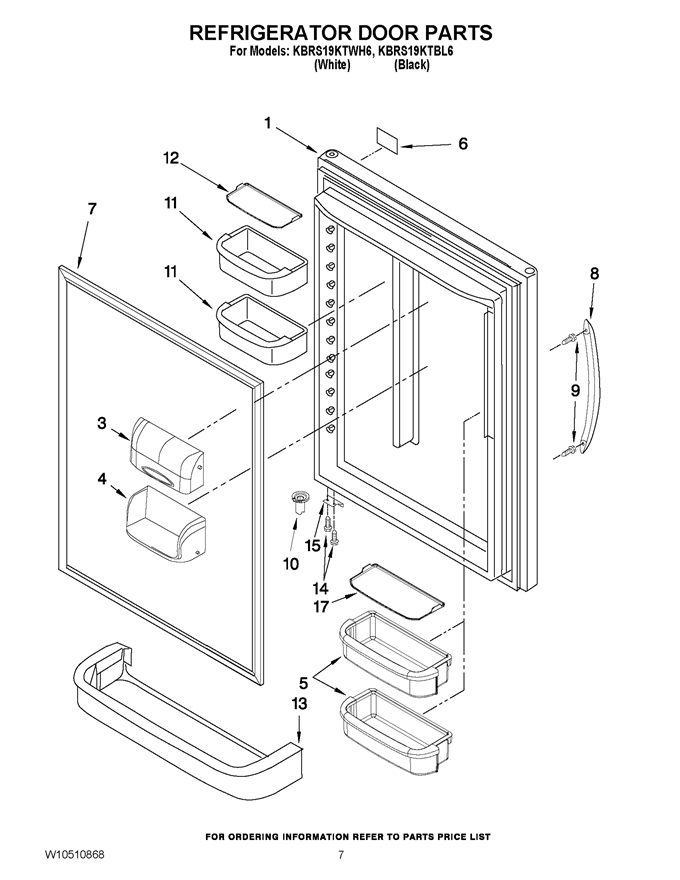 REFRIGERATOR DOOR PARTS
For Models: KBRS19KTWH6, KBRS19KTBL6
(White) (Black)

1
6
12
11
7
11
8
9
3
4
10
15
14
17
5
13

FOR ORDERING INFORMATION REFER TO PARTS PRICE LIST

W10510868
7