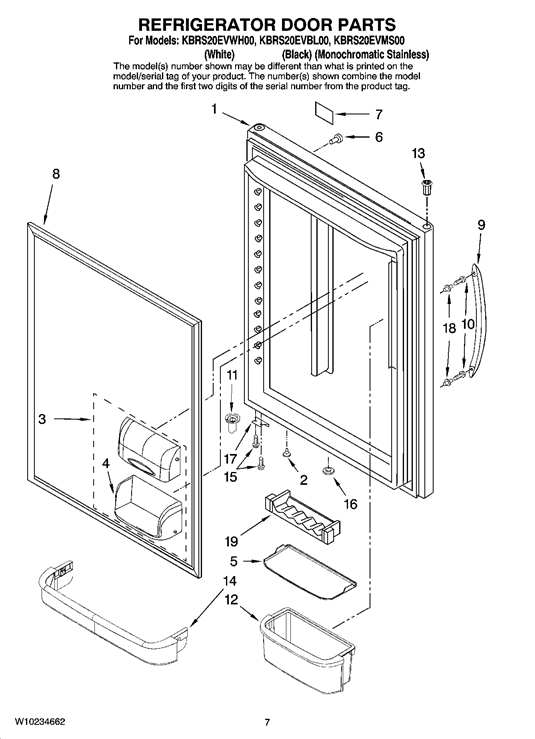 REFRIGERATOR DOOR PARTS
For Models: KBRS20EVWH00, KBRS20EVBL00, KBRS20EVMS00
(White) (Black) (Monochromatic Stainless)
The model(s) number shown may be different than what is printed on the model/serial tag of your product. The number(s) shown combine the model number and the first two digits of the serial number from the product tag.

1
7
6
13
8
9
18
10
11
3
17
15
2
16
4
19
5
14
12

W10234662
7