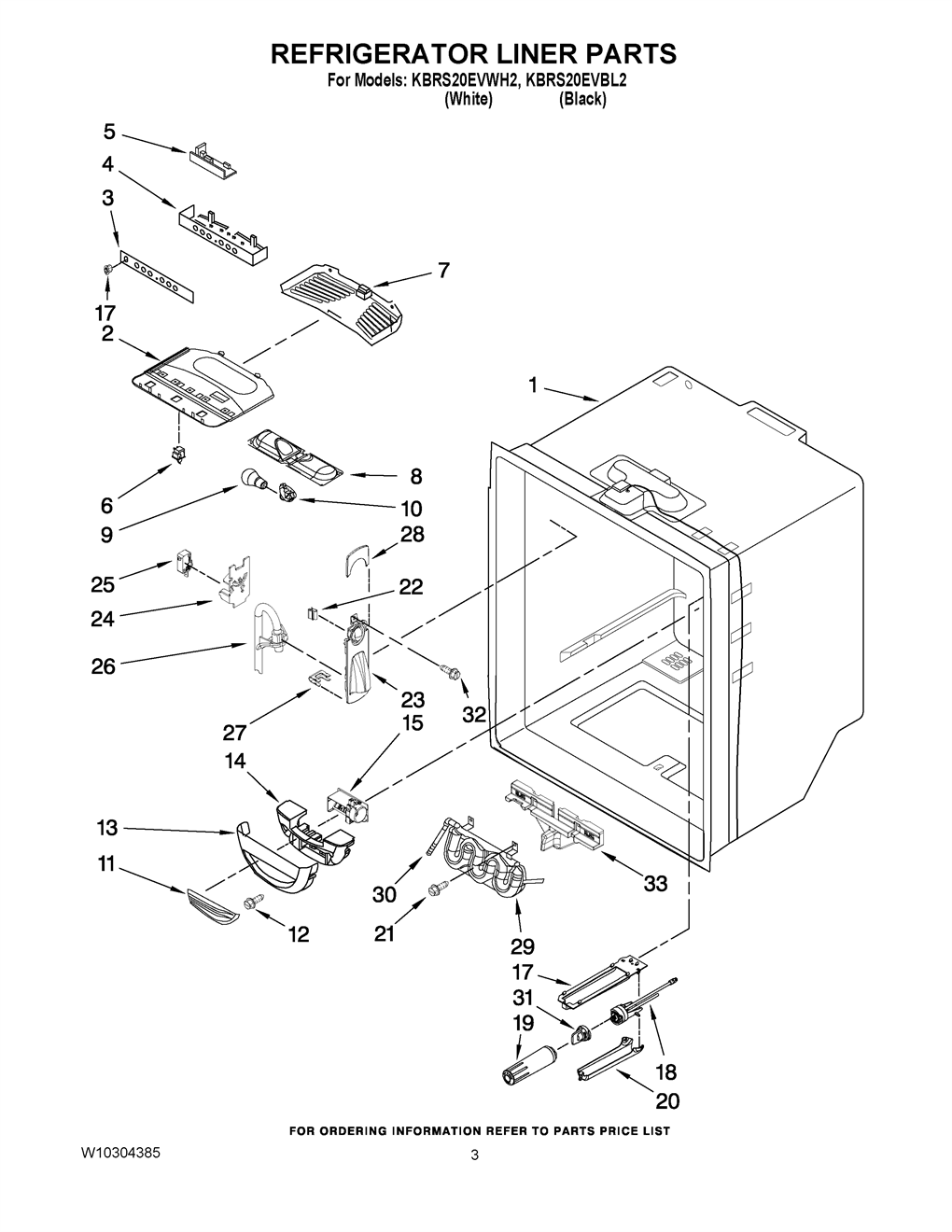 REFRIGERATOR LINER PARTS
For Models: KBRS20EVWH2, KBRS20EVBL2
(White) (Black)

5
4
3
17
2
7
1
6
8
9
10
28
25
22
24
26
23
32
27
15
14
13
11
12
30
21
29
33
17
31
19
18
20

FOR ORDERING INFORMATION REFER TO PARTS PRICE LIST

W10304385
3