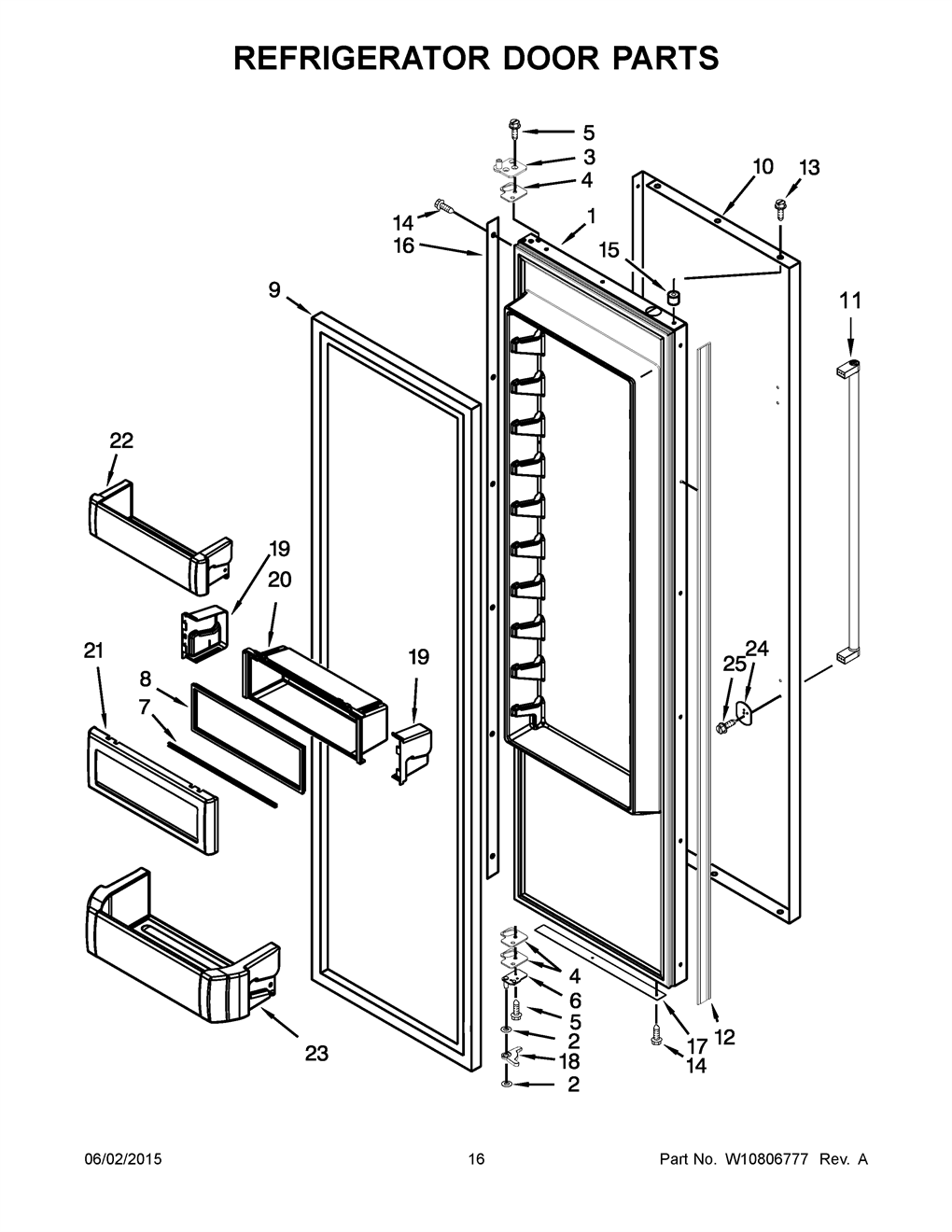 REFRIGERATOR DOOR PARTS

5
3
4
10
13
14
16
1
15
9
11
22
19
20
21
8
7
19
25
24
4
6
5
2
18
2
17
14
12
23

06/02/2015
16
Part No. W10806777 Rev. A