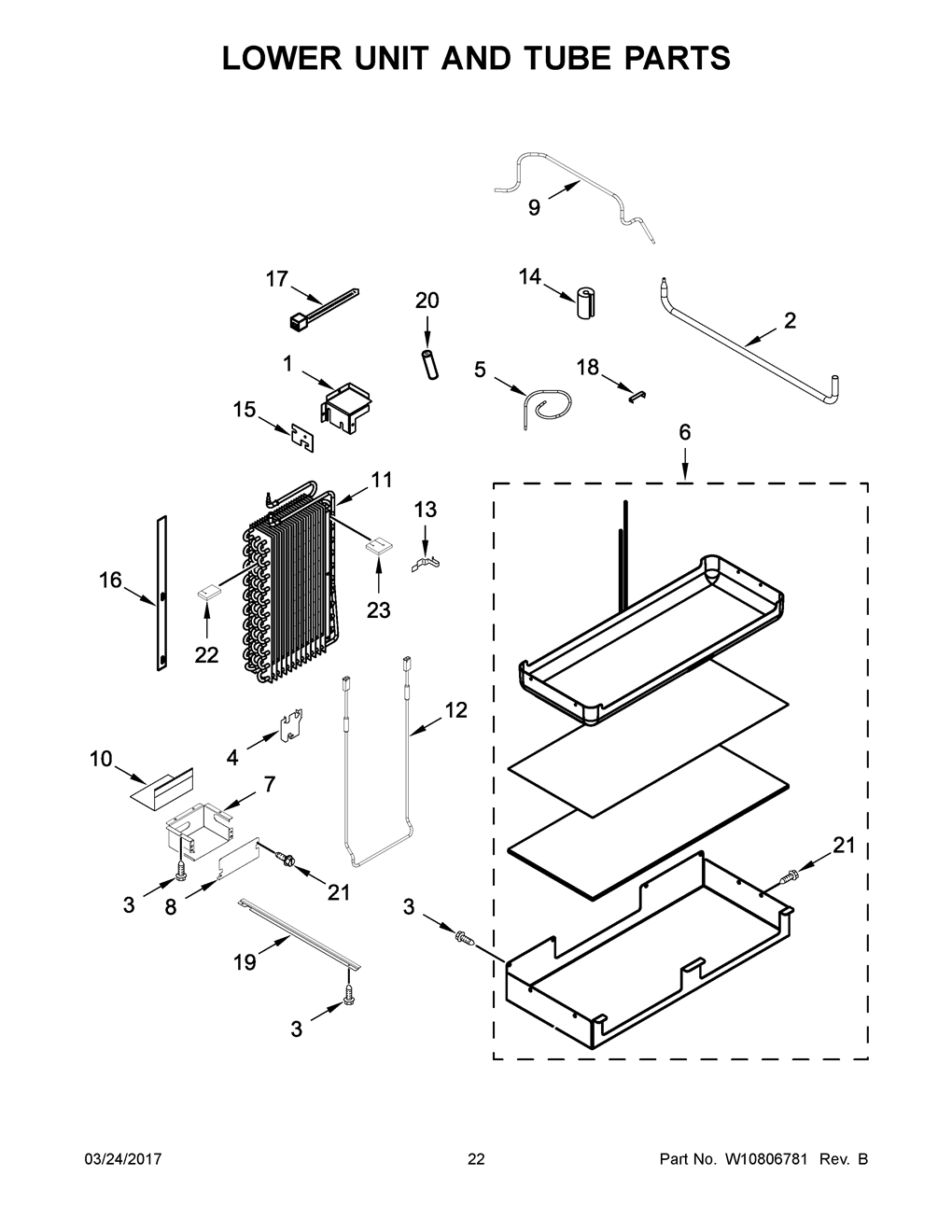 LOWER UNIT AND TUBE PARTS

9

17

14

20

2

1

5

18

15

6

11

13

16

23

22

12

4

10

7

21

3

8

21

3

19

3

03/24/2017

22

Part No. W10806781 Rev. B