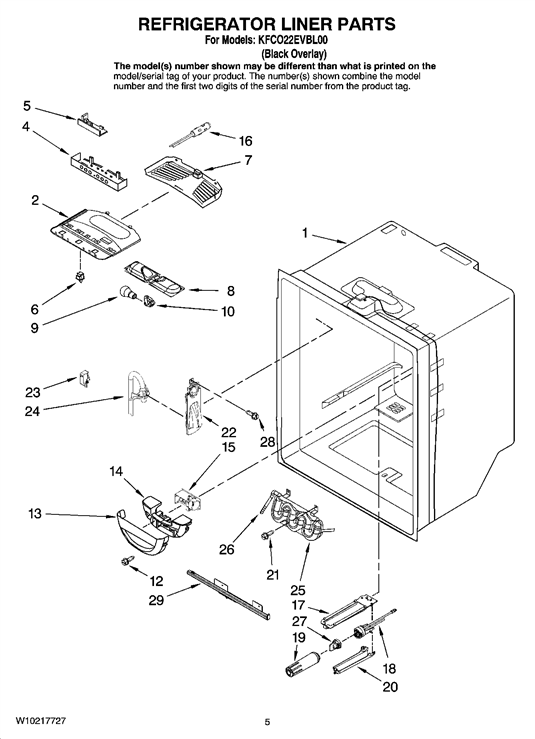 REFRIGERATOR LINER PARTS
For Models: KFCO22EVBL00
(Black Overlay)
The model(s) number shown may be different than what is printed on the model/serial tag of your product. The number(s) shown combine the model number and the first two digits of the serial number from the product tag.

5
4
16
7
2
1
6
8
9
10
23
24
22
28
15
14
13
26
21
25
12
29
17
27
19
18
20

W10217727
5