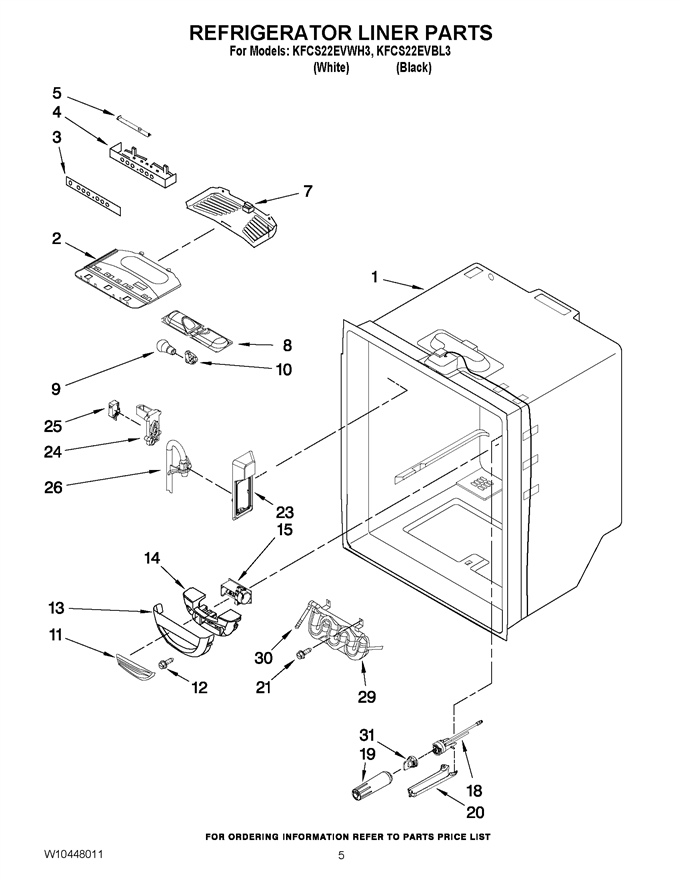 REFRIGERATOR LINER PARTS
For Models: KFCS22EVWH3, KFCS22EVBL3
(White) (Black)

5
4
3
7
2
1
8
9
10
25
24
26
23
15
14
13
11
12
30
21
29
31
19
18
20

FOR ORDERING INFORMATION REFER TO PARTS PRICE LIST

W10448011

5