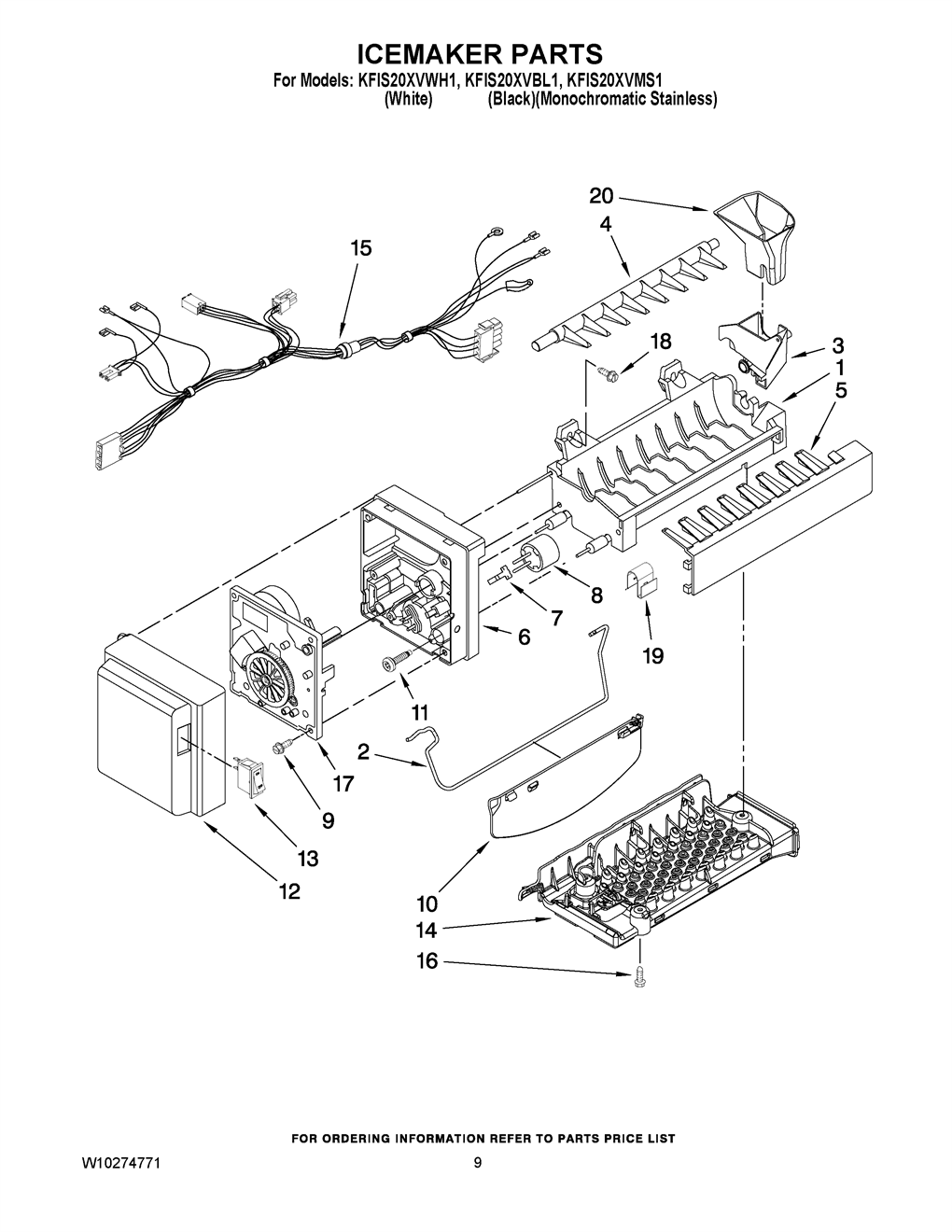 ICEMAKER PARTS
For Models: KFIS20XVWH1, KFIS20XVBL1, KFIS20XVMS1
(White) (Black)(Monochromatic Stainless)

20
4
15
18
3
1
5
8
7
6
19
11
2
17
9
13
12
10
14
16

FOR ORDERING INFORMATION REFER TO PARTS PRICE LIST

W10274771 9