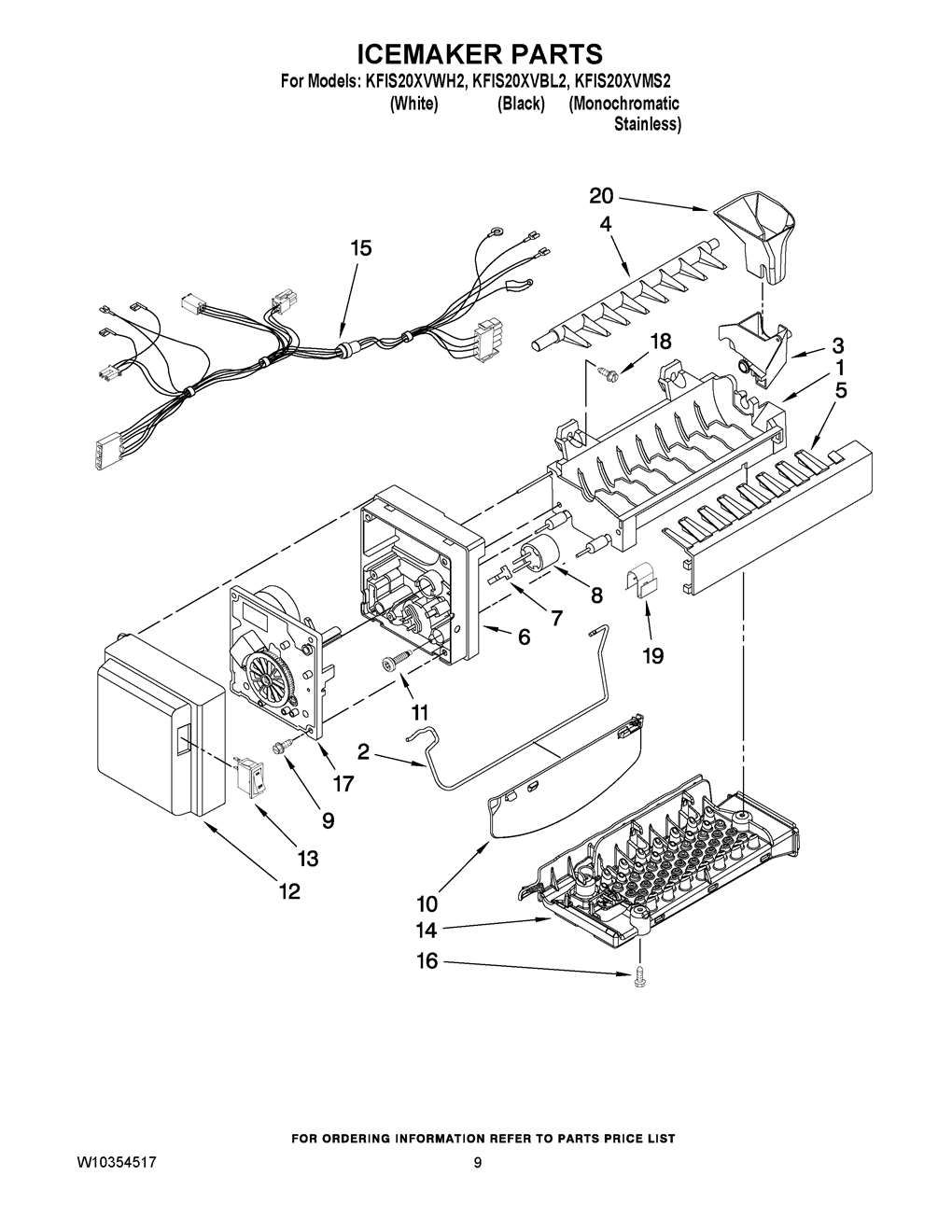 ICEMAKER PARTS

For Models: KFIS20XVWH2, KFIS20XVBL2, KFIS20XVMS2
(White) (Black) (Monochromatic Stainless)

20
4
15
18
3
1
5
8
7
6
19
11
2
17
9
13
12
10
14
16

FOR ORDERING INFORMATION REFER TO PARTS PRICE LIST

W10354517

9