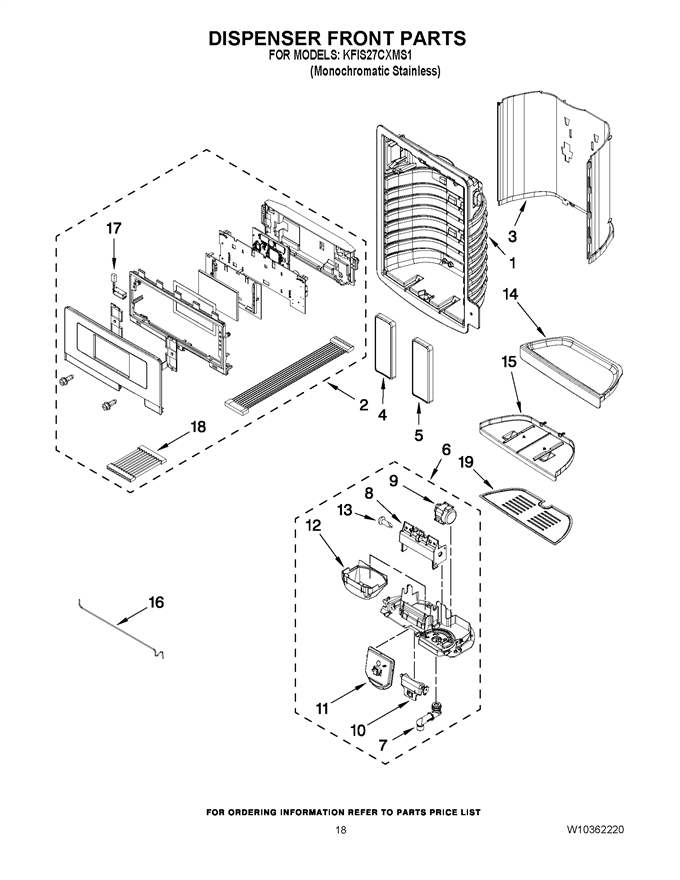 DISPENSER FRONT PARTS
FOR MODELS: KFIS27CXMS1
(Monochromatic Stainless)

17

3

1

14

15

2

4

5

18

6

19

9

8

13

12

16

11

10

7

FOR ORDERING INFORMATION REFER TO PARTS PRICE LIST

18

W10362220