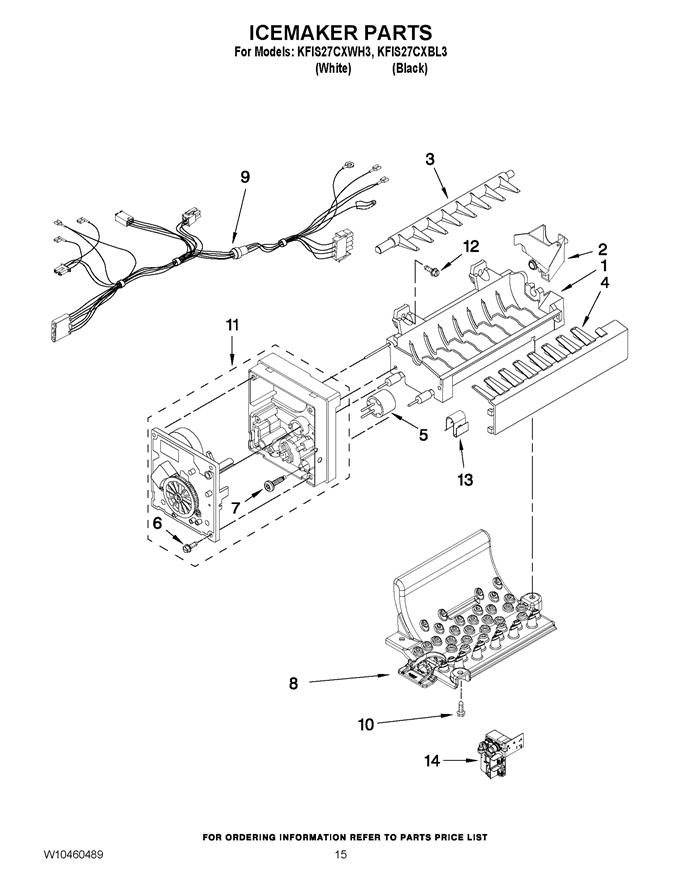 ICEMAKER PARTS
For Models: KFIS27CXWH3, KFIS27CXBL3
(White) (Black)

9
3
12
2
1
4
11
5
13
7
6
8
10
14

FOR ORDERING INFORMATION REFER TO PARTS PRICE LIST

W10460489
15