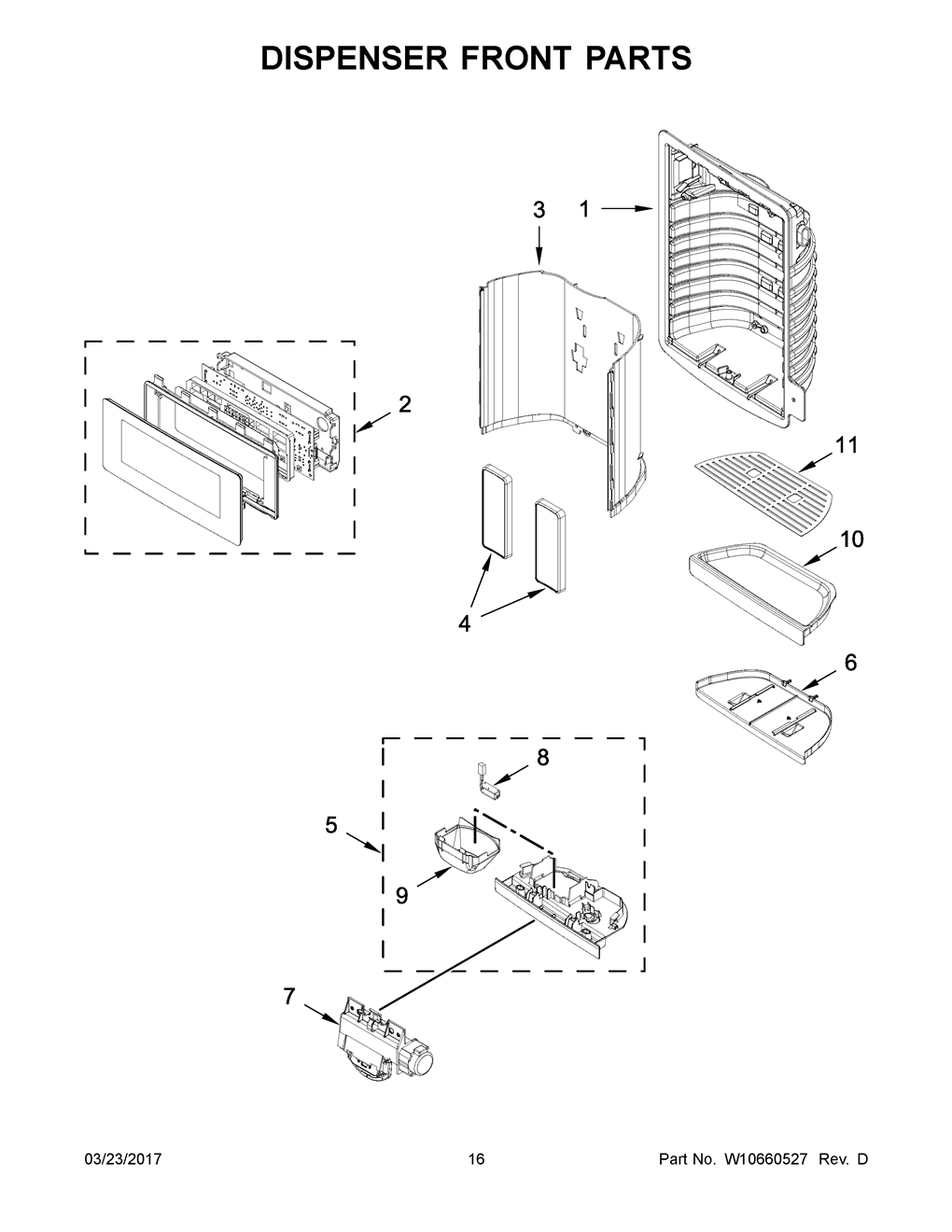 DISPENSER FRONT PARTS

3
1
2
11
10
4
6
8
5
9
7

03/23/2017
16
Part No. W10660527 Rev. D