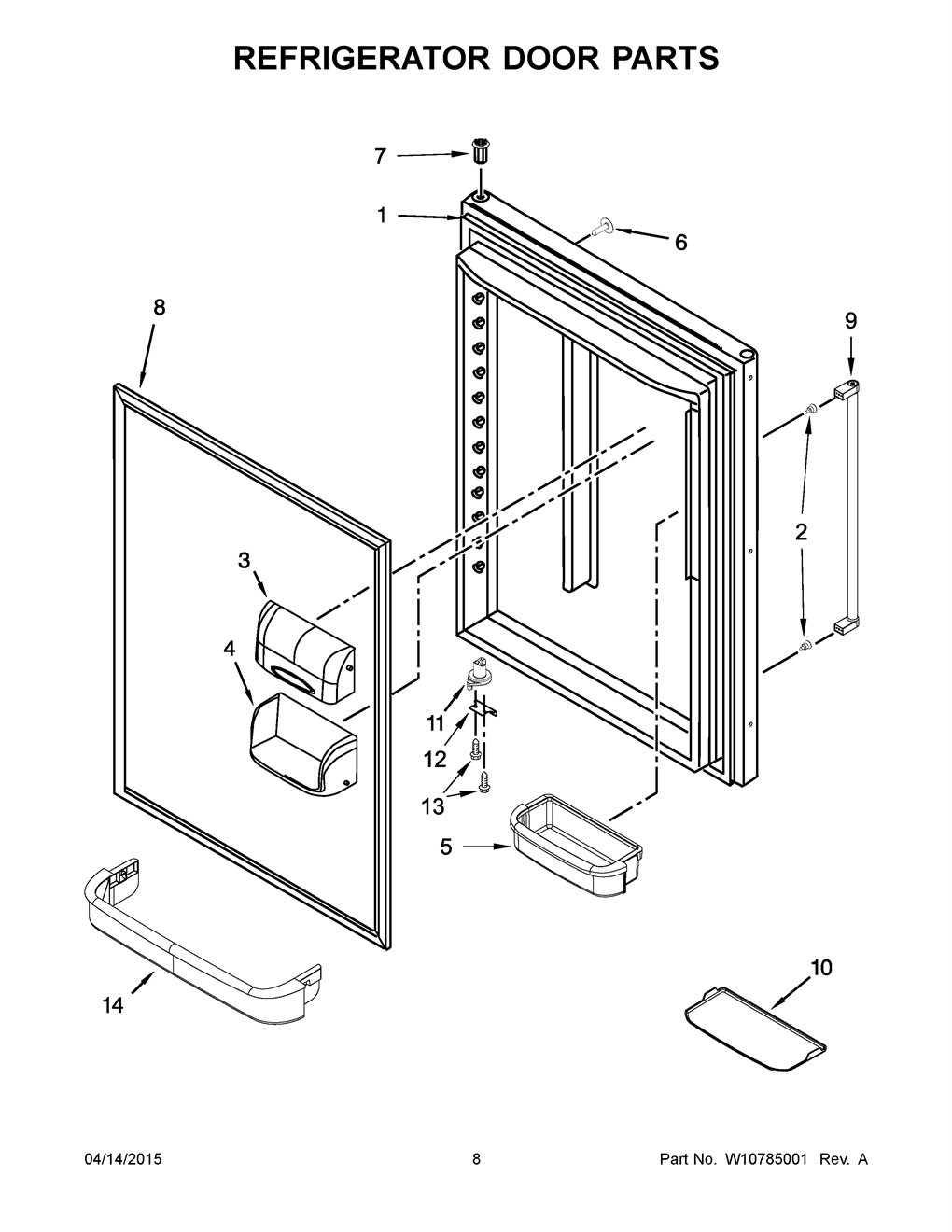 REFRIGERATOR DOOR PARTS

7

1

6

8

9

2

3

4

11

12

13

5

14

10

04/14/2015

8

Part No. W10785001 Rev. A