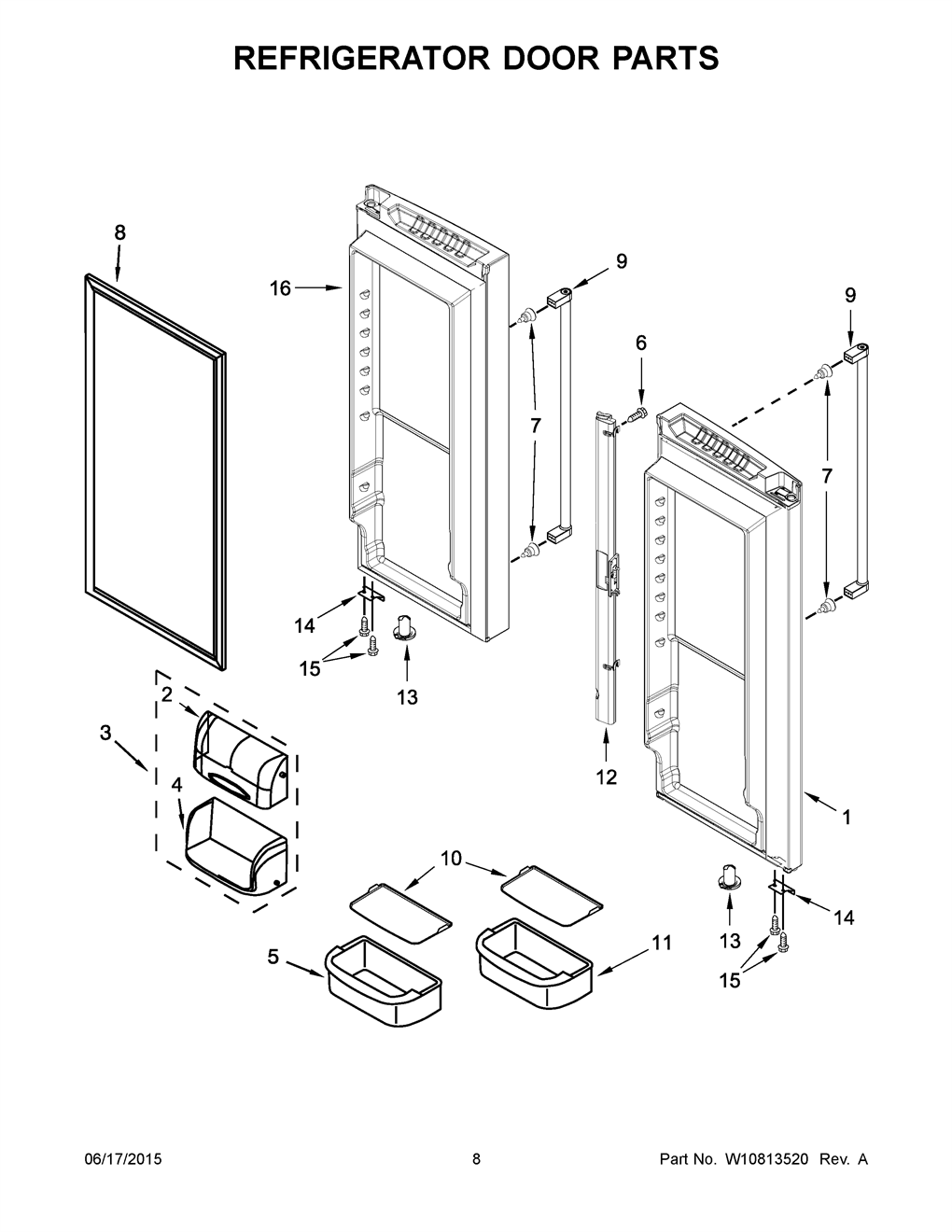 REFRIGERATOR DOOR PARTS

8
16
9
9
6
7
7
14
15
13
2
3
4
12
1
10
5
11
13
14
15

06/17/2015
8
Part No. W10813520 Rev. A