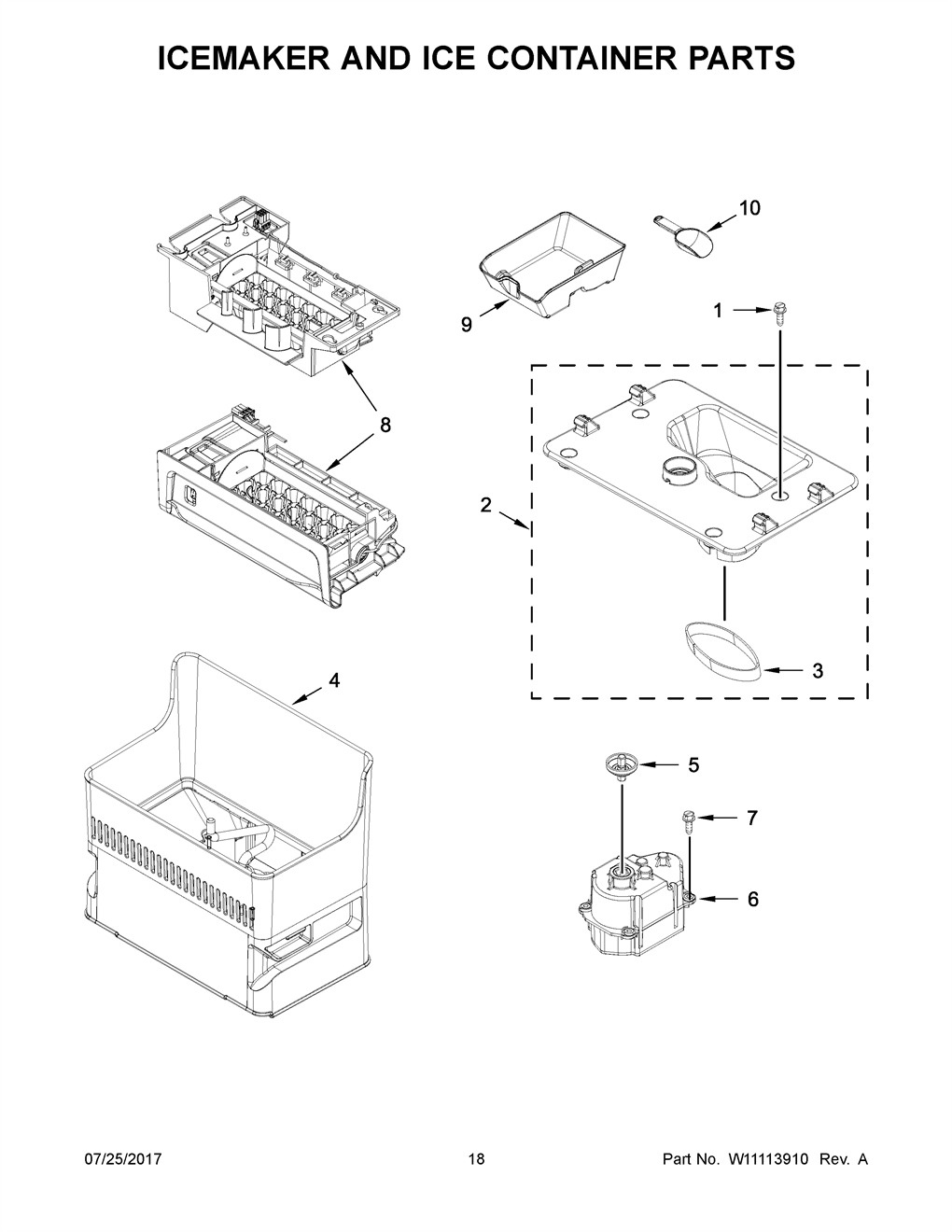 ICEMAKER AND ICE CONTAINER PARTS

10

9

1

8

2

3

4

5

7

6

07/25/2017

18

Part No. W11113910 Rev. A