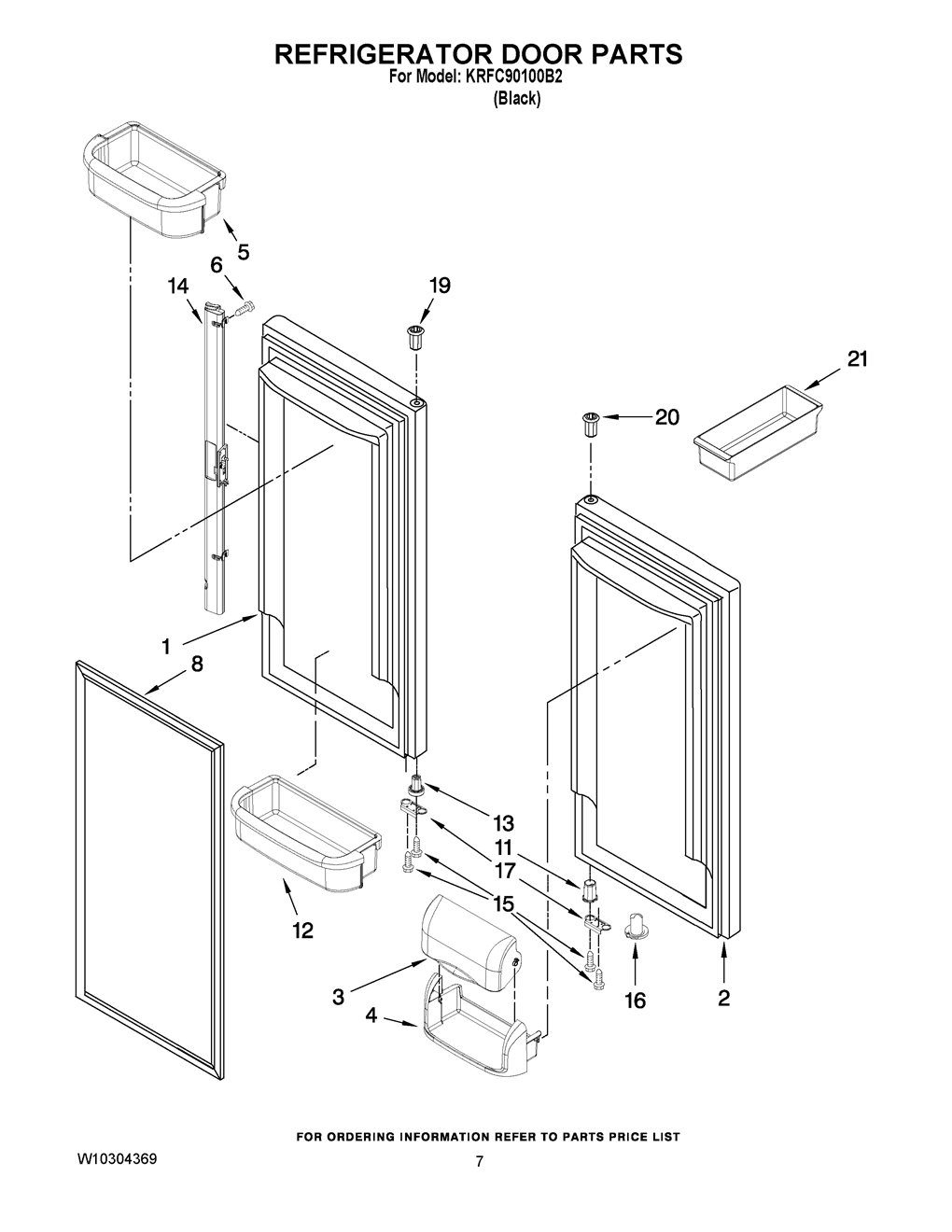 REFRIGERATOR DOOR PARTS
For Model: KRFC90100B2
(Black)

5
6
14
19
21
20
1
8
13
11
17
15
12
3
4
16
2

FOR ORDERING INFORMATION REFER TO PARTS PRICE LIST

W10304369

7