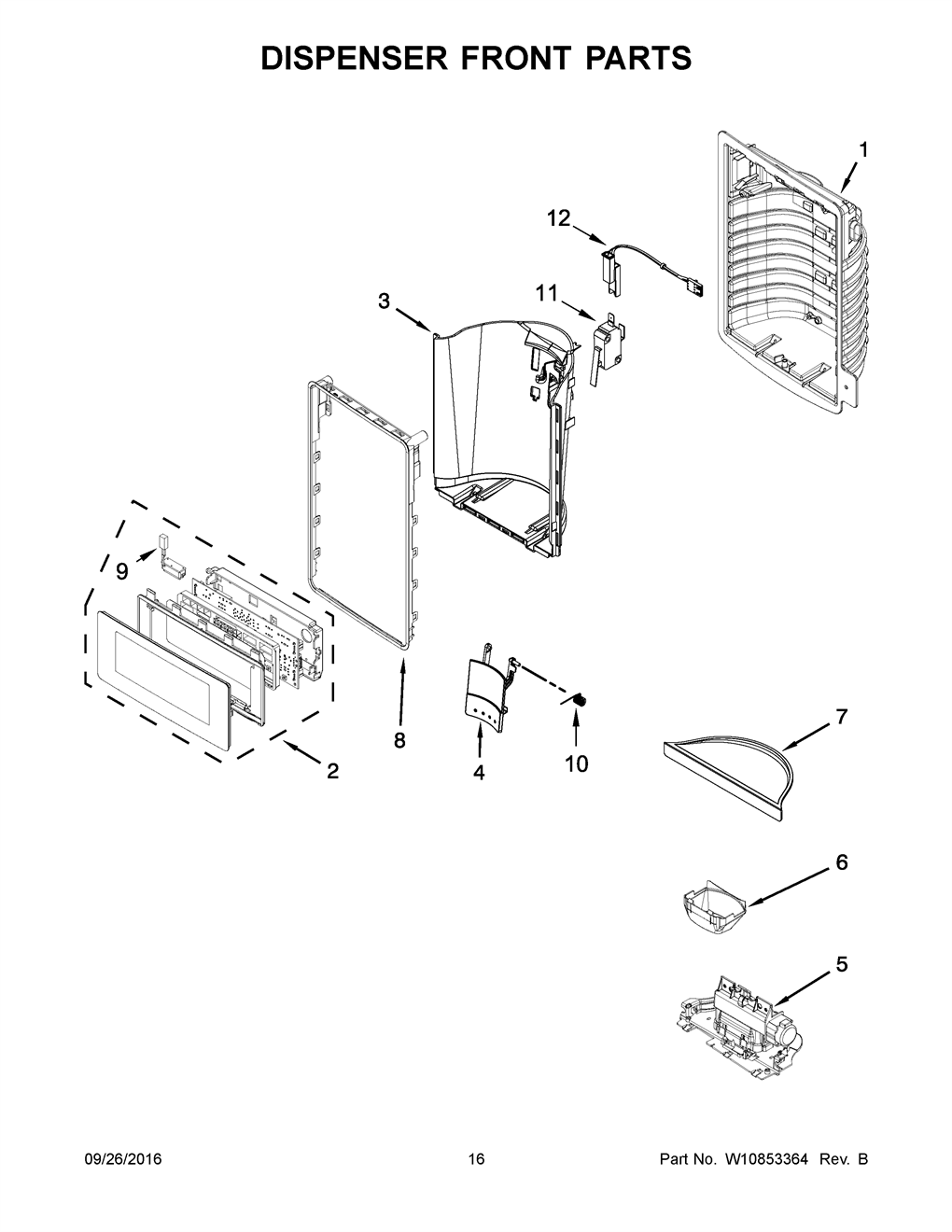 DISPENSER FRONT PARTS

1

12

3

11

9

8

2

4

10

7

6

5

09/26/2016

16

Part No. W10853364 Rev. B