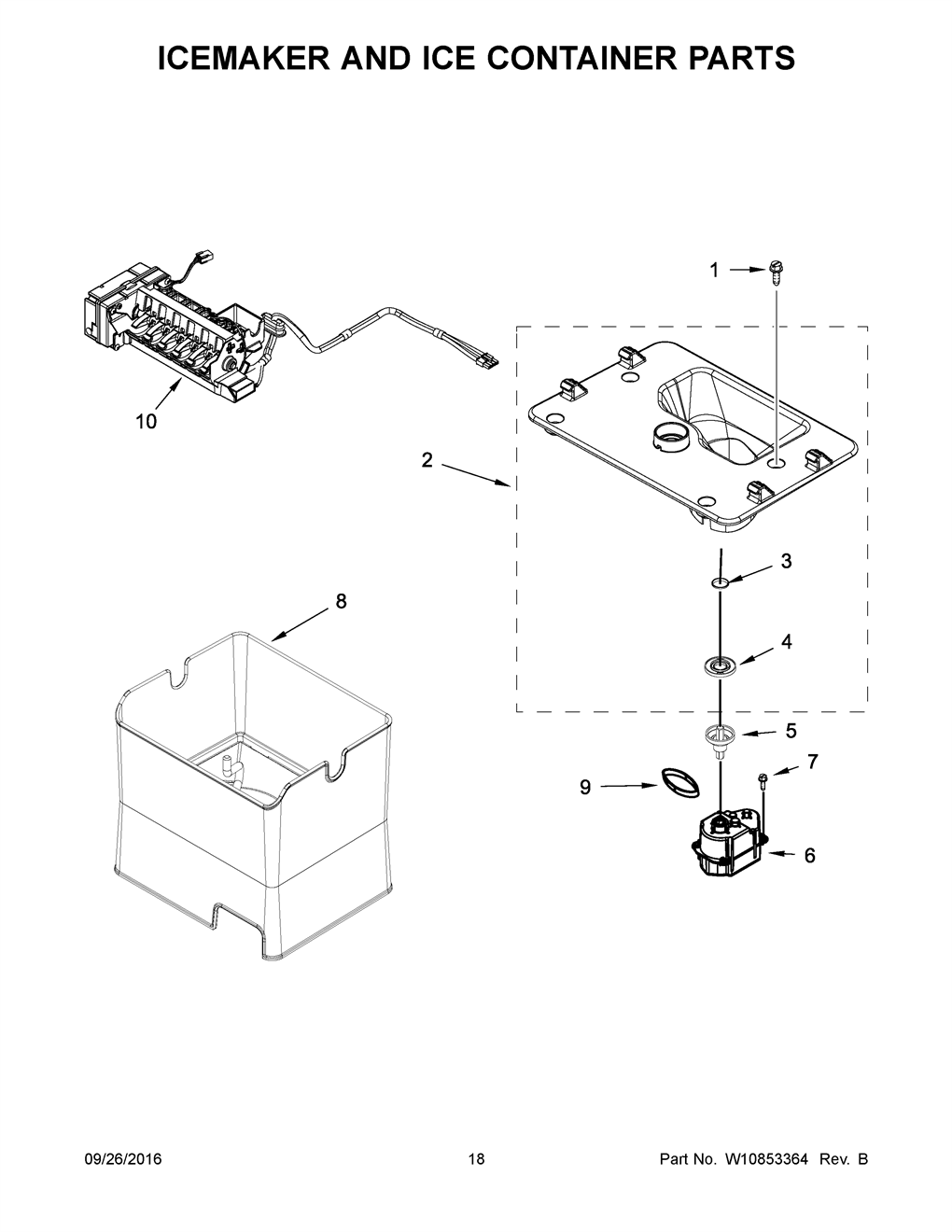 ICEMAKER AND ICE CONTAINER PARTS

1

10

2

3

8

4

5

7

9

6

09/26/2016

18

Part No. W10853364 Rev. B