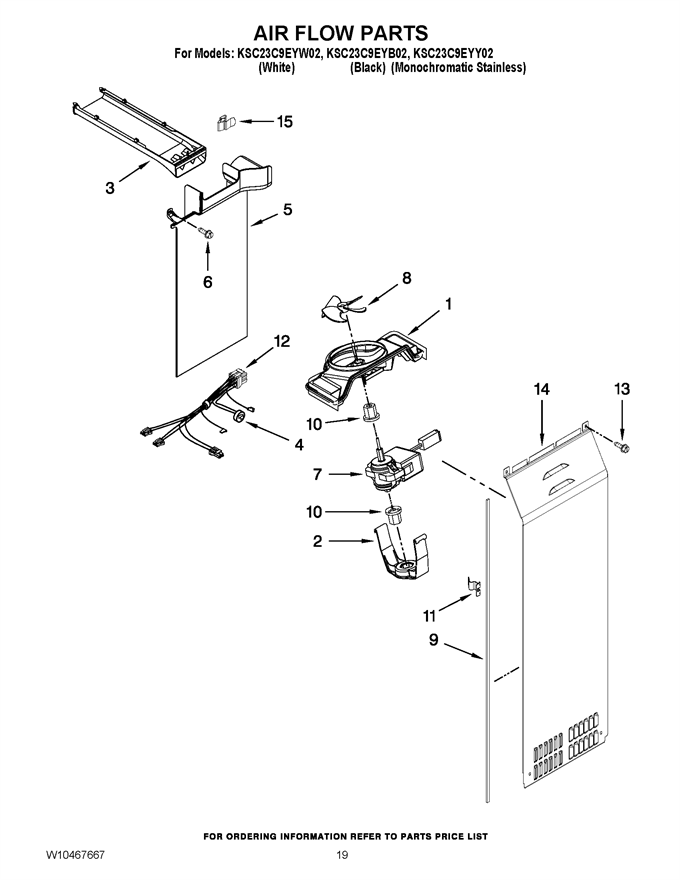 AIR FLOW PARTS
For Models: KSC23C9EYW02, KSC23C9EYB02, KSC23C9EYY02
(White) (Black) (Monochromatic Stainless)

15
3
5
6
8
1
12
14
13
10
4
7
10
2
11
9

FOR ORDERING INFORMATION REFER TO PARTS PRICE LIST

W10467667 19