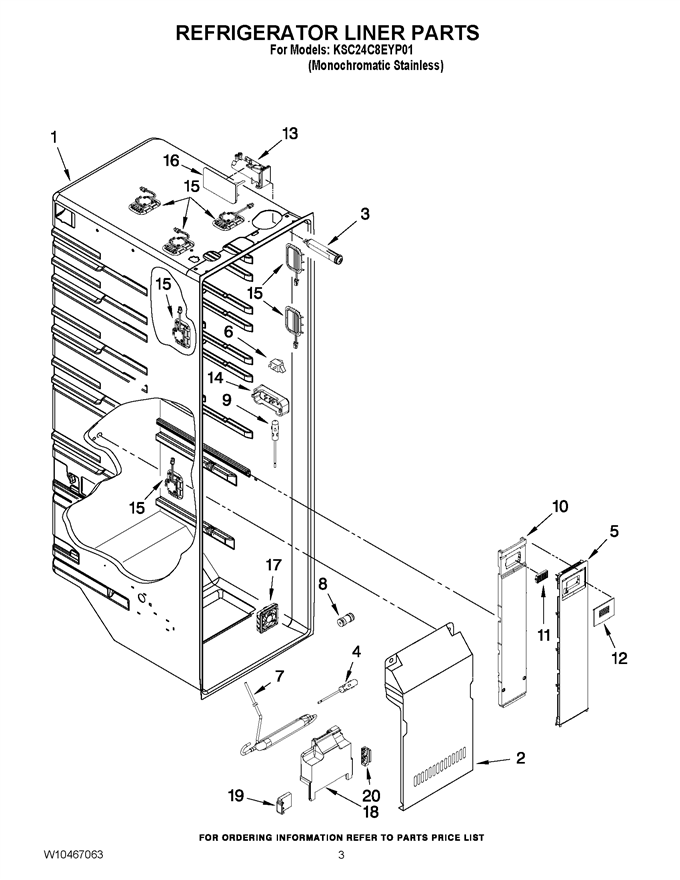 REFRIGERATOR LINER PARTS
For Models: KSC24C8EYP01
(Monochromatic Stainless)

1
13
16
15
3
15
15
6
14
9
15
10
5
17
8
11
12
4
7
2
19
20
18

FOR ORDERING INFORMATION REFER TO PARTS PRICE LIST

W10467063

3