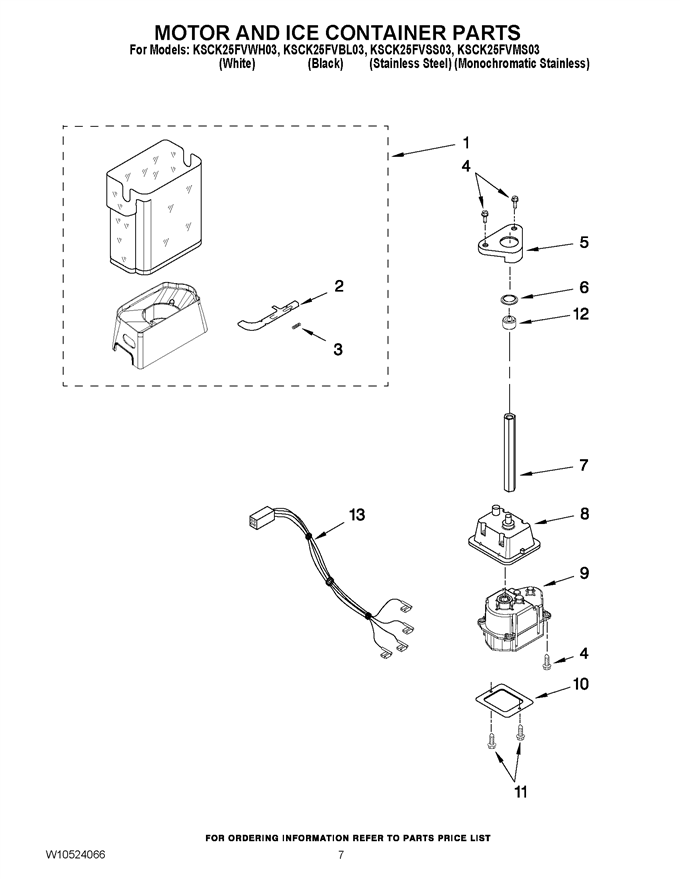 MOTOR AND ICE CONTAINER PARTS

For Models: KSCK25FVWH03, KSCK25FVBL03, KSCK25FVSS03, KSCK25FVMS03
(White) (Black) (Stainless Steel) (Monochromatic Stainless)

1
4
5
2
6
12
3
7
13
8
9
4
10
11

FOR ORDERING INFORMATION REFER TO PARTS PRICE LIST

W10524066

7