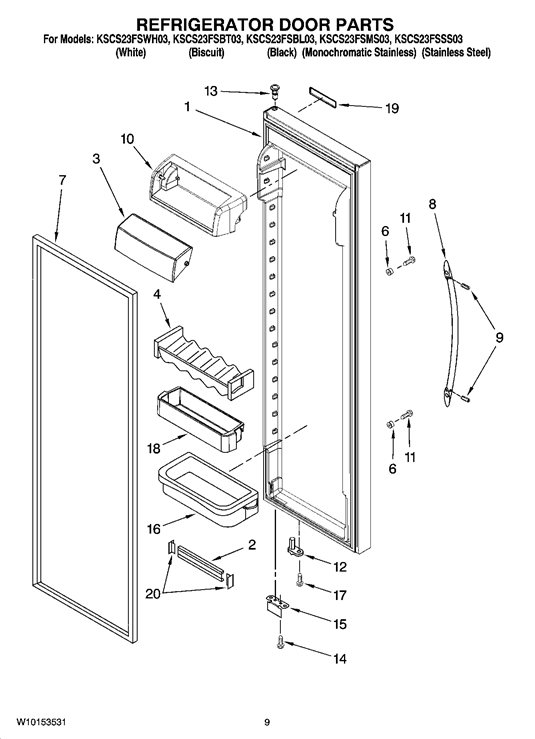 REFRIGERATOR DOOR PARTS
For Models: KSCS23FSWH03, KSCS23FSBT03, KSCS23FSBL03, KSCS23FSMS03, KSCS23FSSS03
(White) (Biscuit) (Black) (Monochromatic Stainless) (Stainless Steel)

13
19
1
10
3
7
8
11
6
4
9
18
11
6
16
2
12
17
20
15
14

W10153531
9