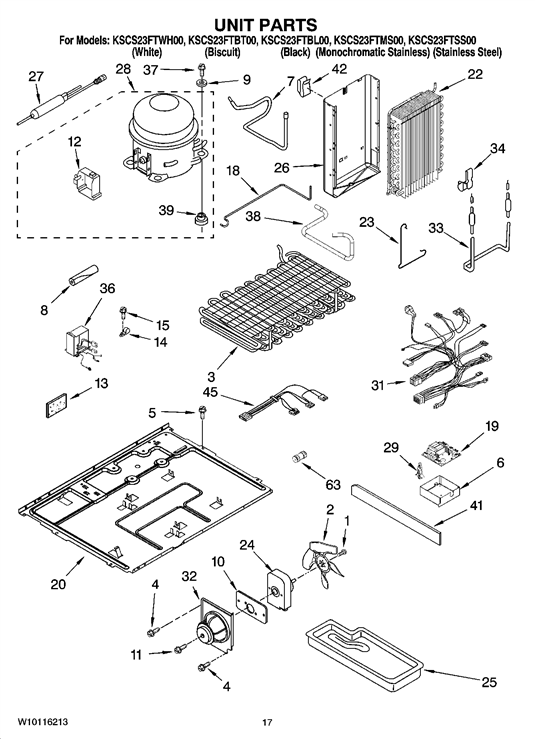 UNIT PARTS

For Models: KSCS23FTWH00, KSCS23FTBT00, KSCS23FTBL00, KSCS23FTMS00, KSCS23FTSS00
(White) (Biscuit) (Black) (Monochromatic Stainless) (Stainless Steel)

27
28
37
9
7
42
22
12
26
34
18
39
38
23
33
8
36
15
14
3
31
13
45
5
19
29
6
63
41
2
1
24
20
10
32
4
11
4
25

W10116213
17