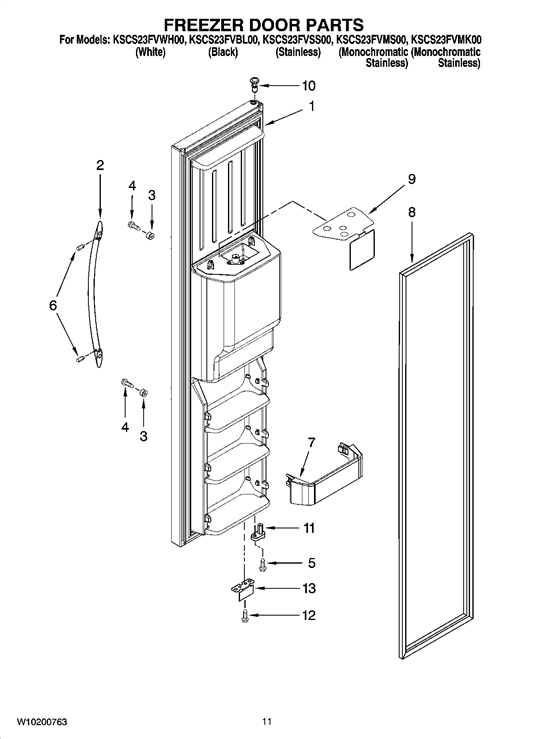 FREEZER DOOR PARTS

For Models: KSCS23FVWH00, KSCS23FVBL00, KSCS23FVSS00, KSCS23FVMS00, KSCS23FVMK00
(White) (Black) (Stainless) (Monochromatic Stainless) (Monochromatic Stainless)

10
1
2
4
3
9
8
6
4
3
7
11
5
13
12

W10200763
11