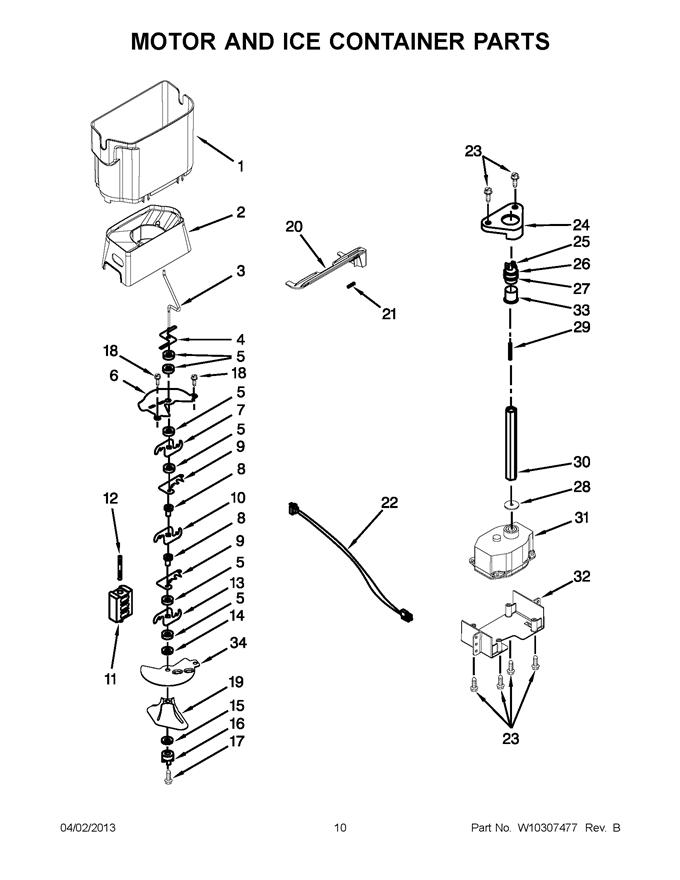 MOTOR AND ICE CONTAINER PARTS

1
2
3
4
5
18
6
18
5
7
5
9
8
10
8
9
5
13
5
14
34
19
15
16
17
12
11
20
21
22
23
24
25
26
27
33
29
30
28
31
32
23

04/02/2013 10 Part No. W10307477 Rev. B