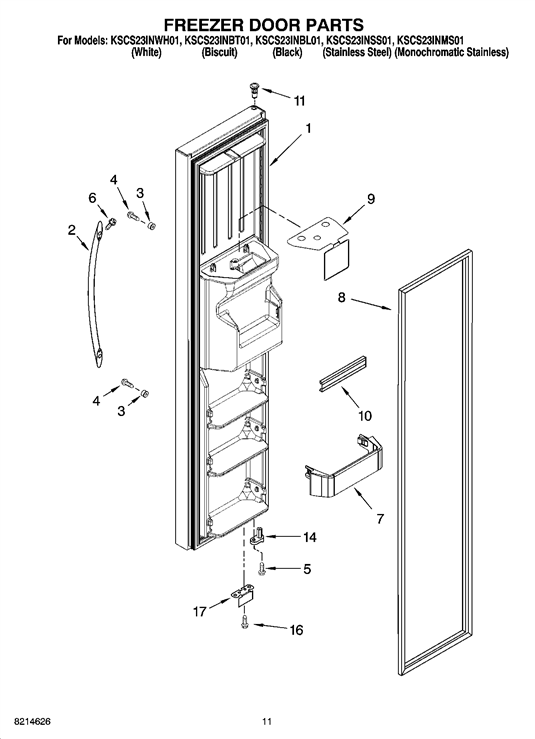 FREEZER DOOR PARTS

For Models: KSCS23INWH01, KSCS23INBT01, KSCS23INBL01, KSCS23INSS01, KSCS23INMS01
(White) (Biscuit) (Black) (Stainless Steel) (Monochromatic Stainless)

11
1
4
6
3
2
9
8
4
3
10
7
14
5
17
16

8214626
11