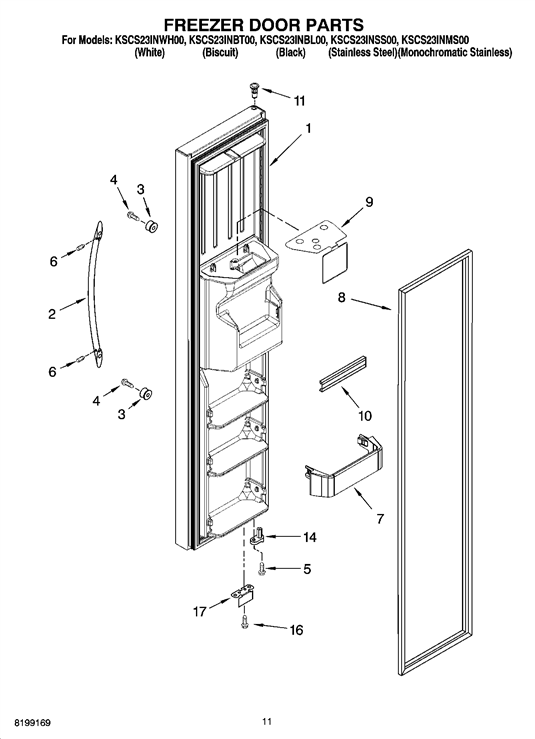 FREEZER DOOR PARTS
For Models: KSCS23INWH00, KSCS23INBT00, KSCS23INBL00, KSCS23INSS00, KSCS23INMS00
(White) (Biscuit) (Black) (Stainless Steel)(Monochromatic Stainless)

11
1
4
3
9
6
2
8
6
4
3
10
7
14
5
17
16

8199169
11