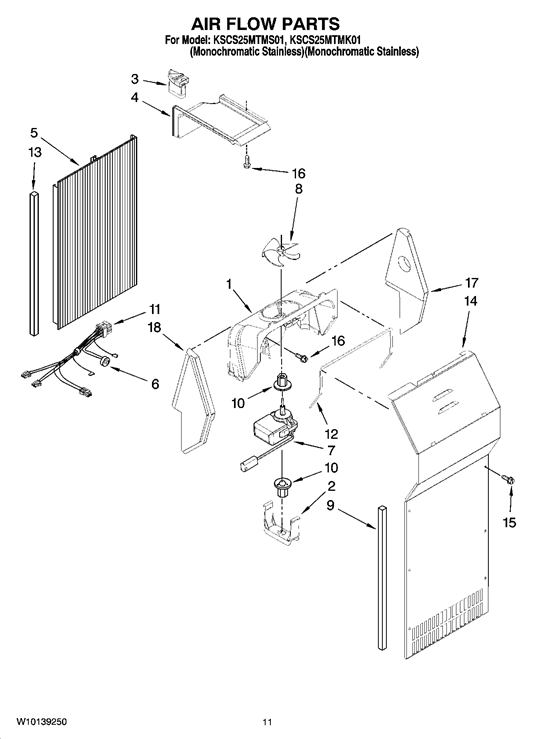 AIR FLOW PARTS
For Model: KSCS25MTMS01, KSCS25MTMK01
(Monochromatic Stainless)(Monochromatic Stainless)

3
4
5
13
16
8
17
14
1
11
18
16
6
10
12
7
10
2
9
15

W10139250
11