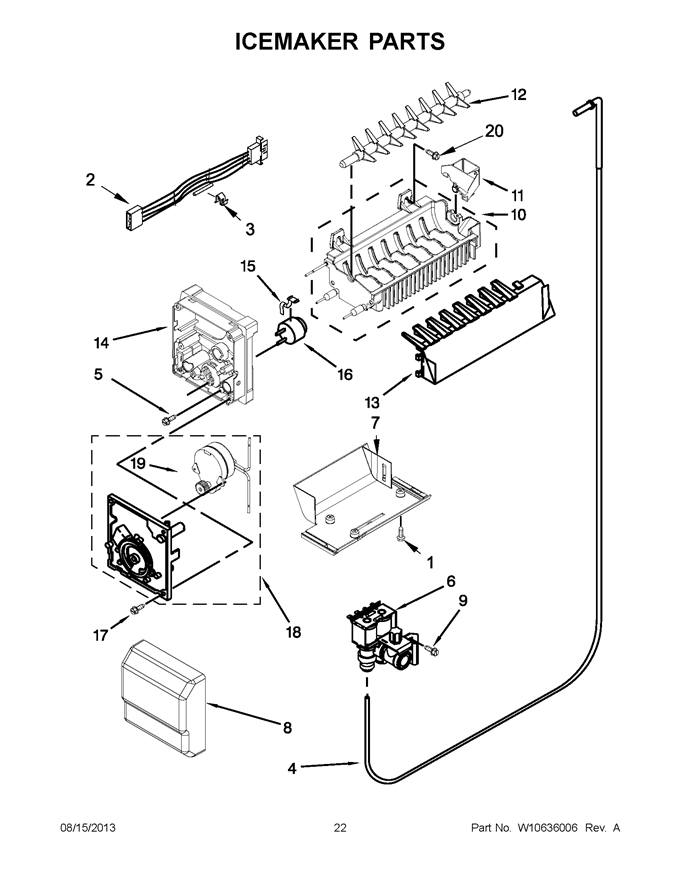 ICEMAKER PARTS

12
20
2
11
10
3
15
14
16
5
13
7
19
1
6
9
17
18
8
4

08/15/2013
22
Part No. W10636006 Rev. A