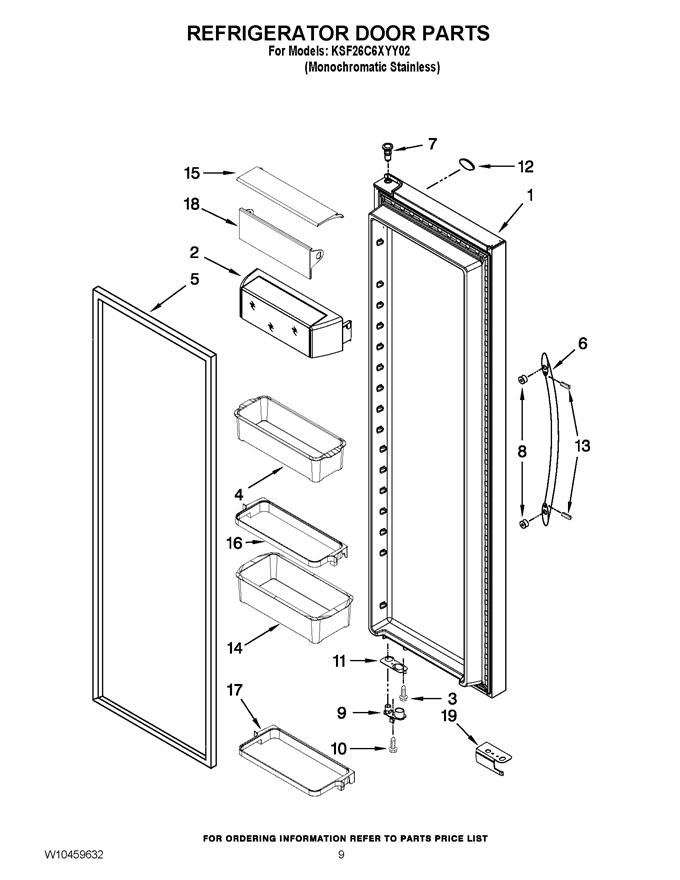 REFRIGERATOR DOOR PARTS
For Models: KSF26C6XYY02
(Monochromatic Stainless)

7
12
15
1
18
2
5
6
8
13
4
16
14
11
3
9
19
17
10

FOR ORDERING INFORMATION REFER TO PARTS PRICE LIST
W10459632
9