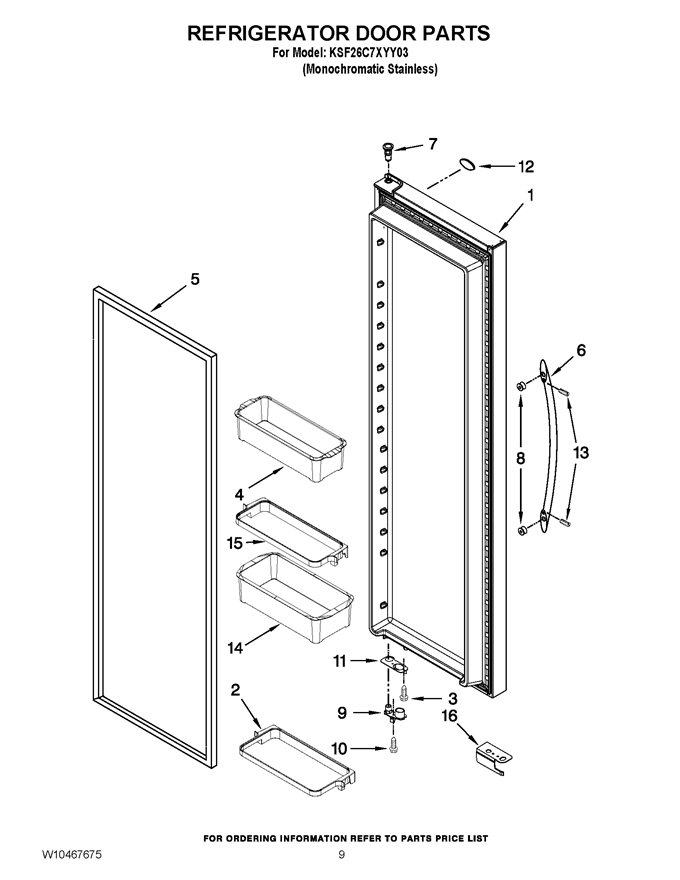 REFRIGERATOR DOOR PARTS
For Model: KSF26C7XYY03
(Monochromatic Stainless)

7
12
1
5
6
8
13
4
15
14
11
3
9
16
2
10

FOR ORDERING INFORMATION REFER TO PARTS PRICE LIST

W10467675
9