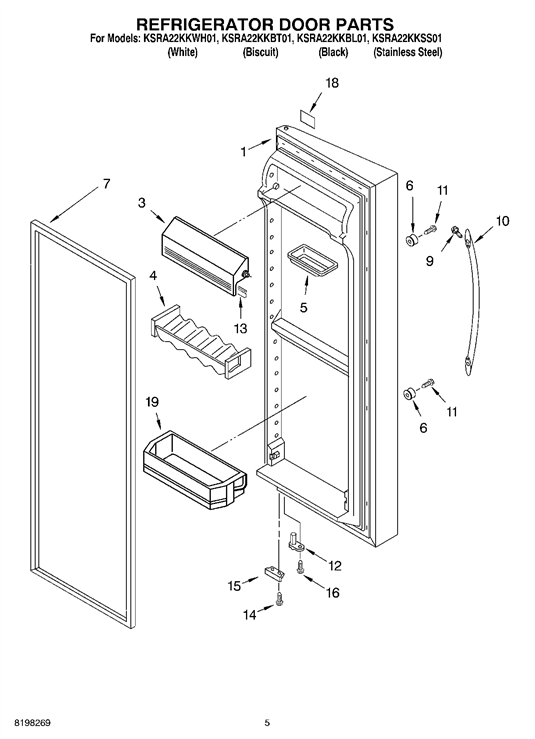 REFRIGERATOR DOOR PARTS

For Models: KSRA22KKWH01, KSRA22KKBT01, KSRA22KKBL01, KSRA22KKSS01
(White) (Biscuit) (Black) (Stainless Steel)

18

1

7

3

6

11

10

9

4

5

13

19

11

6

12

15

16

14

8198269

5