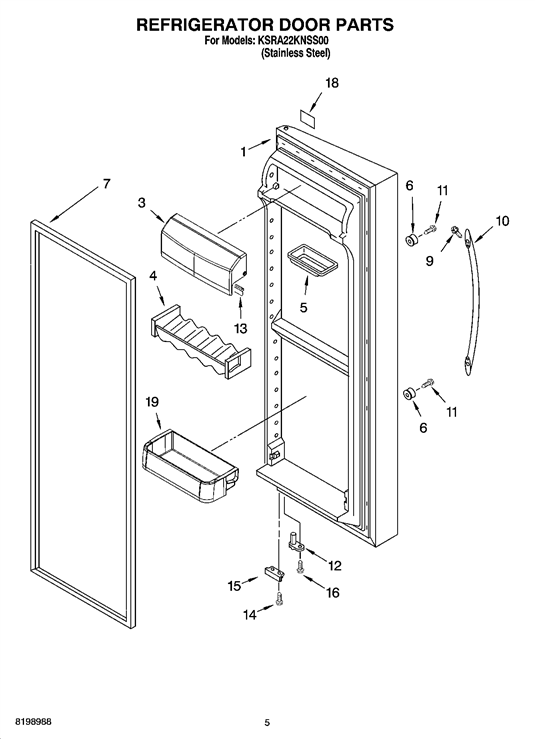 REFRIGERATOR DOOR PARTS
For Models: KSRA22KNSS00
(Stainless Steel)

18
1
7
3
6
11
10
9
4
5
13
19
11
6
12
15
16
14

8198988
5