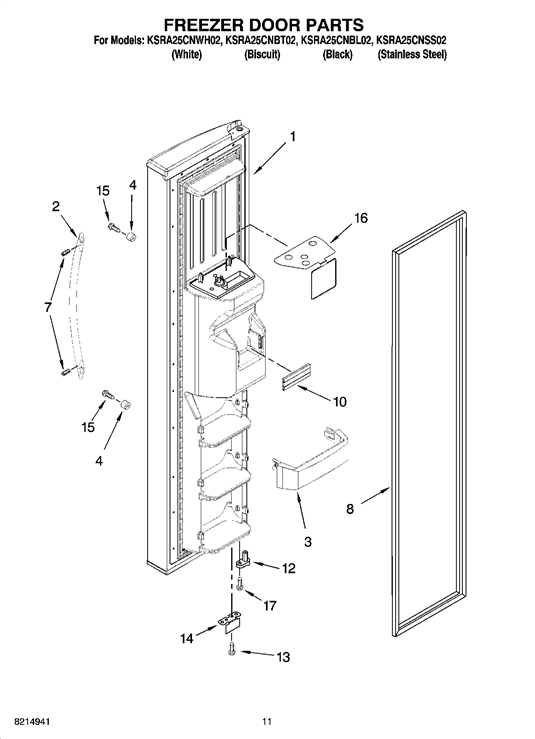 FREEZER DOOR PARTS

For Models: KSRA25CNWH02, KSRA25CNBT02, KSRA25CNBL02, KSRA25CNSS02
(White) (Biscuit) (Black) (Stainless Steel)

1
15
4
2
16
7
10
15
4
8
3
12
17
14
13

8214941
11