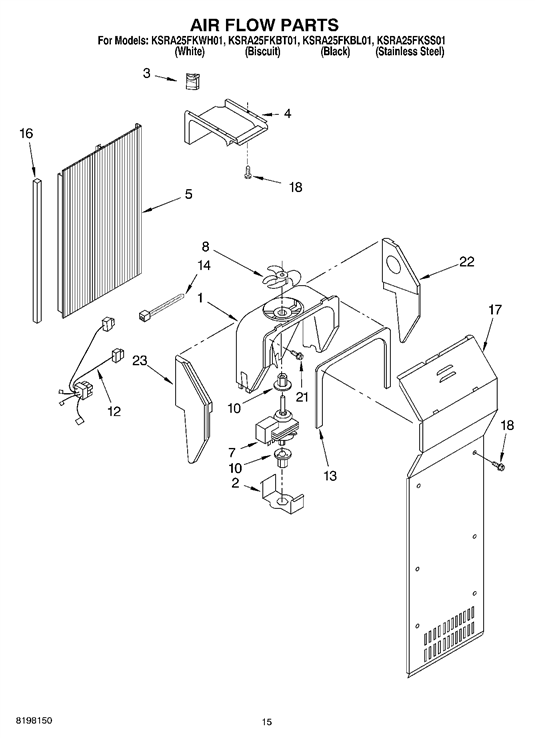 AIR FLOW PARTS

For Models: KSRA25FKWH01, KSRA25FKBT01, KSRA25FKBL01, KSRA25FKSS01
(White) (Biscuit) (Black) (Stainless Steel)

3
4
16
18
5
8
22
14
1
17
23
21
10
12
18
7
10
13
2

8198150

15