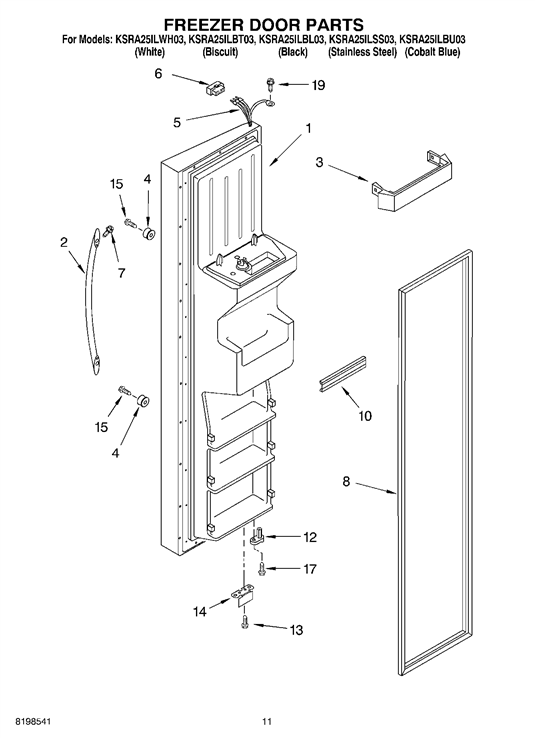 FREEZER DOOR PARTS

For Models: KSRA25ILWH03, KSRA25ILBT03, KSRA25ILBL03, KSRA25ILSS03, KSRA25ILBU03
(White) (Biscuit) (Black) (Stainless Steel) (Cobalt Blue)

6
19
5
1
3
15
4
2
7
10
15
4
8
12
17
14
13

8198541

11